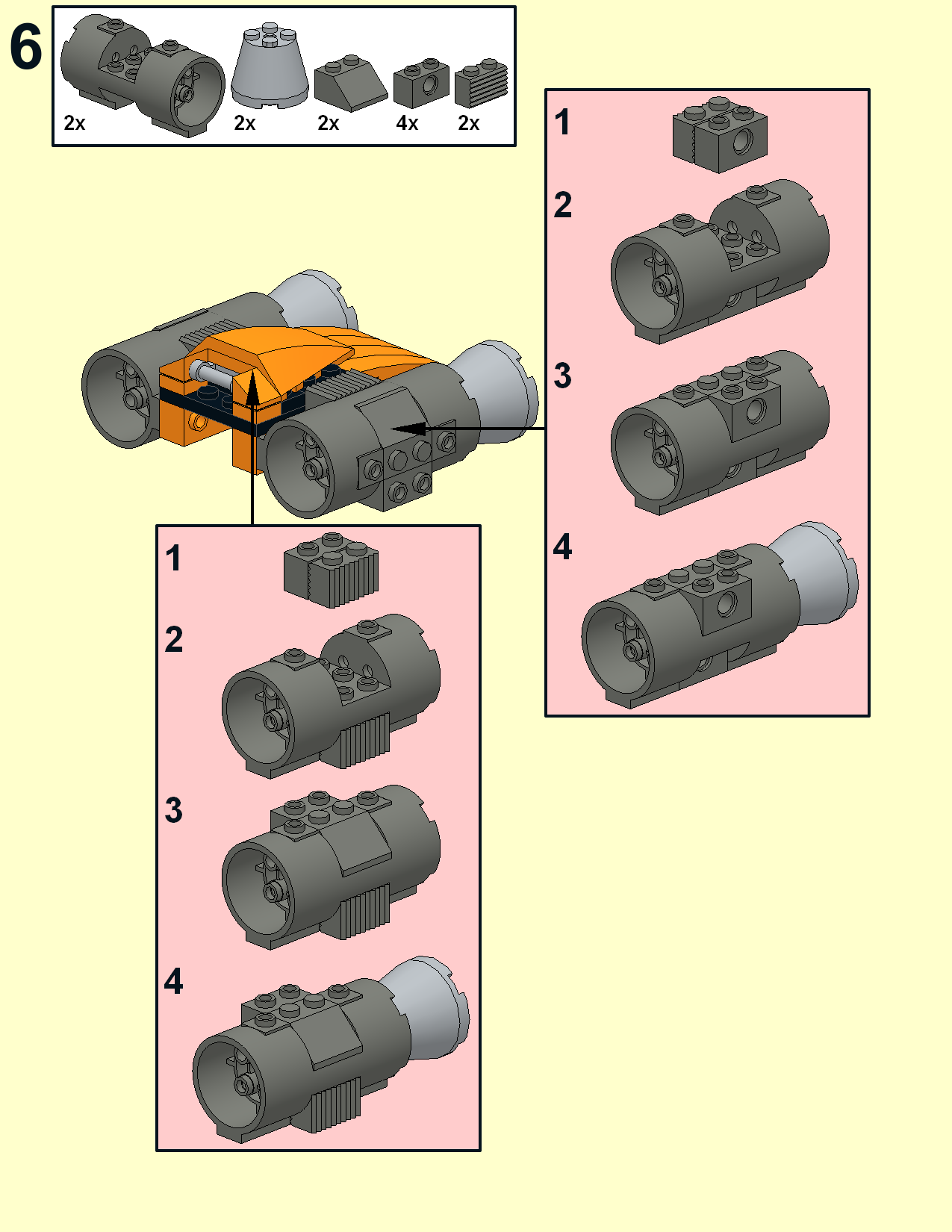 6

2x 2x 2x 4x 2x

1

2

3

4

1

2

3

4