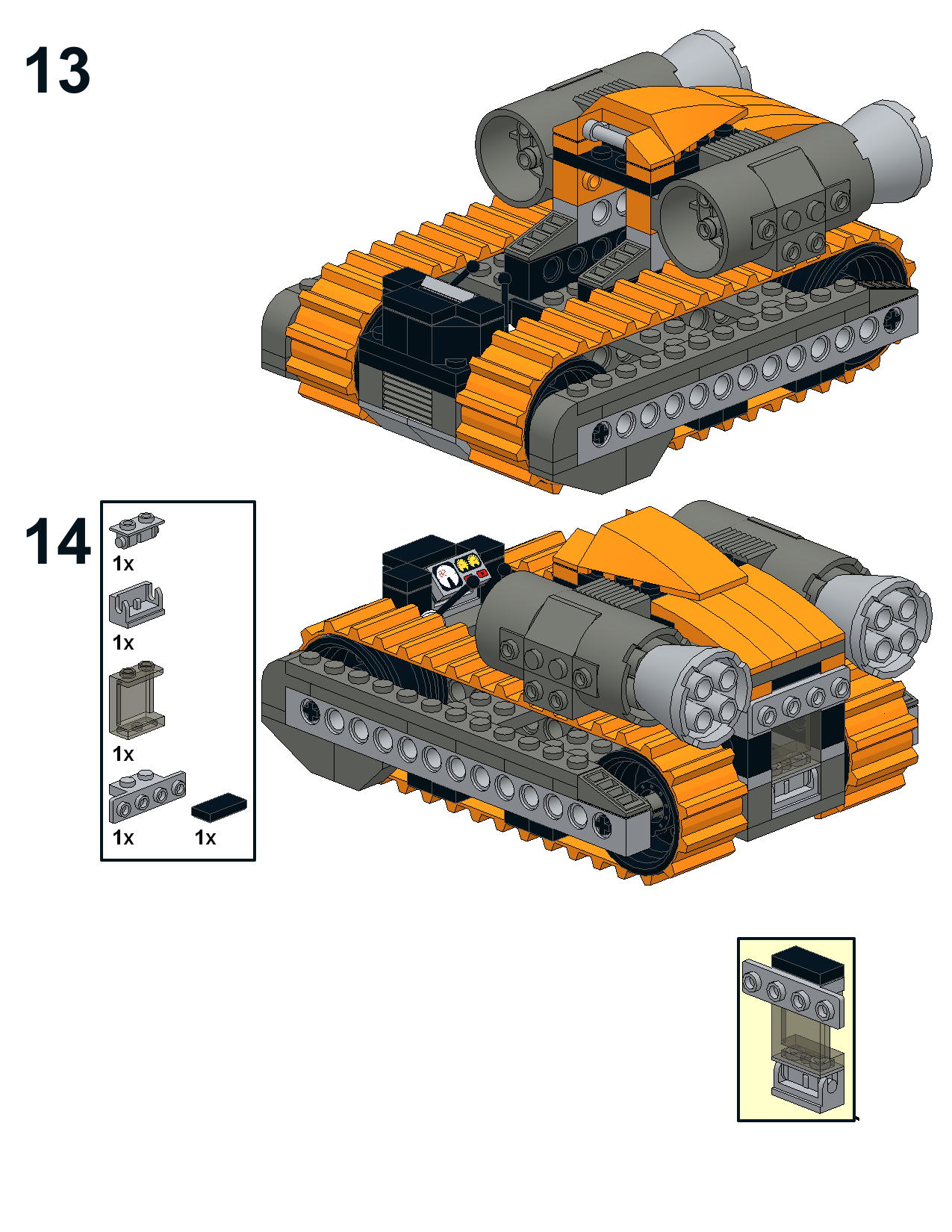 13

14

1x

1x

1x

1x

1x