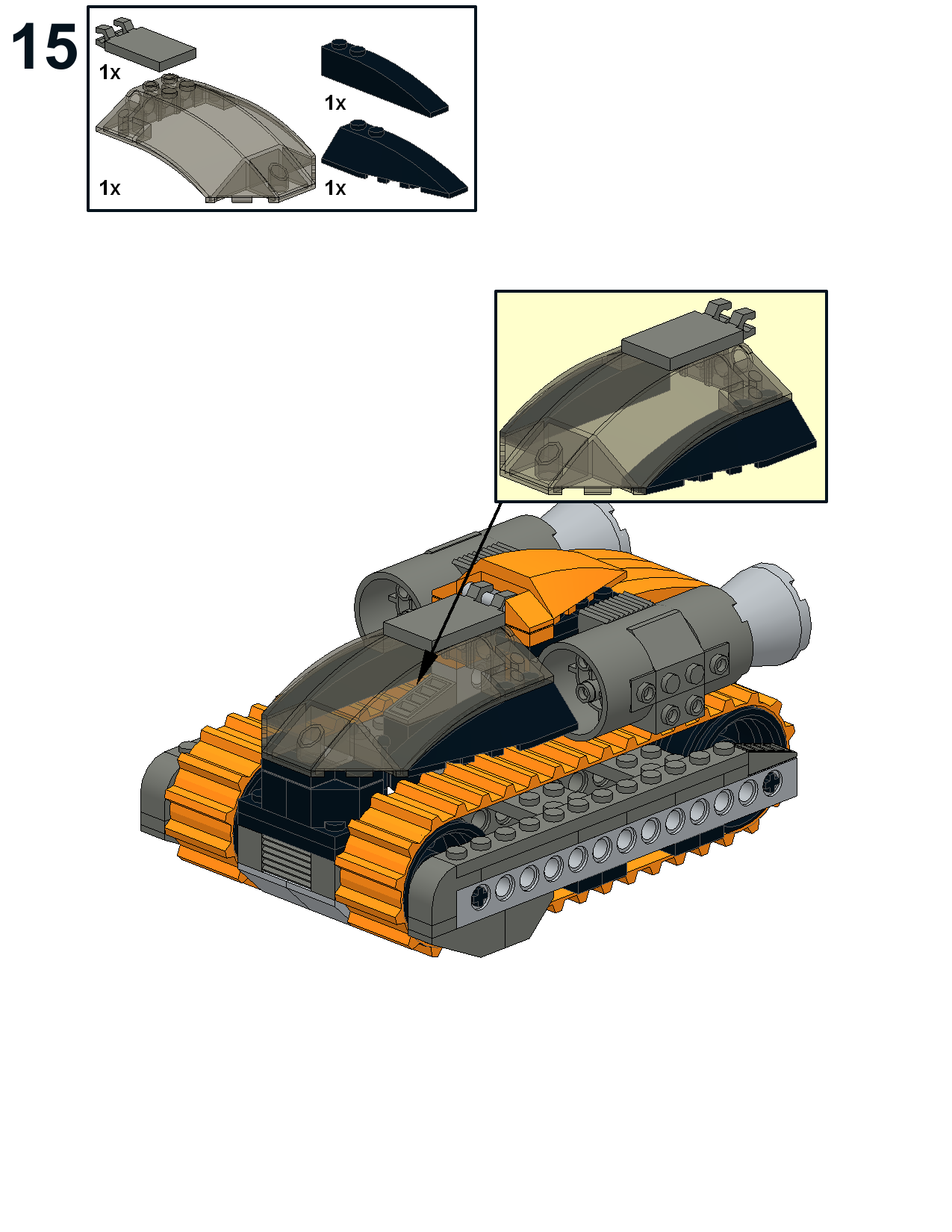 15

1x

1x

1x

1x