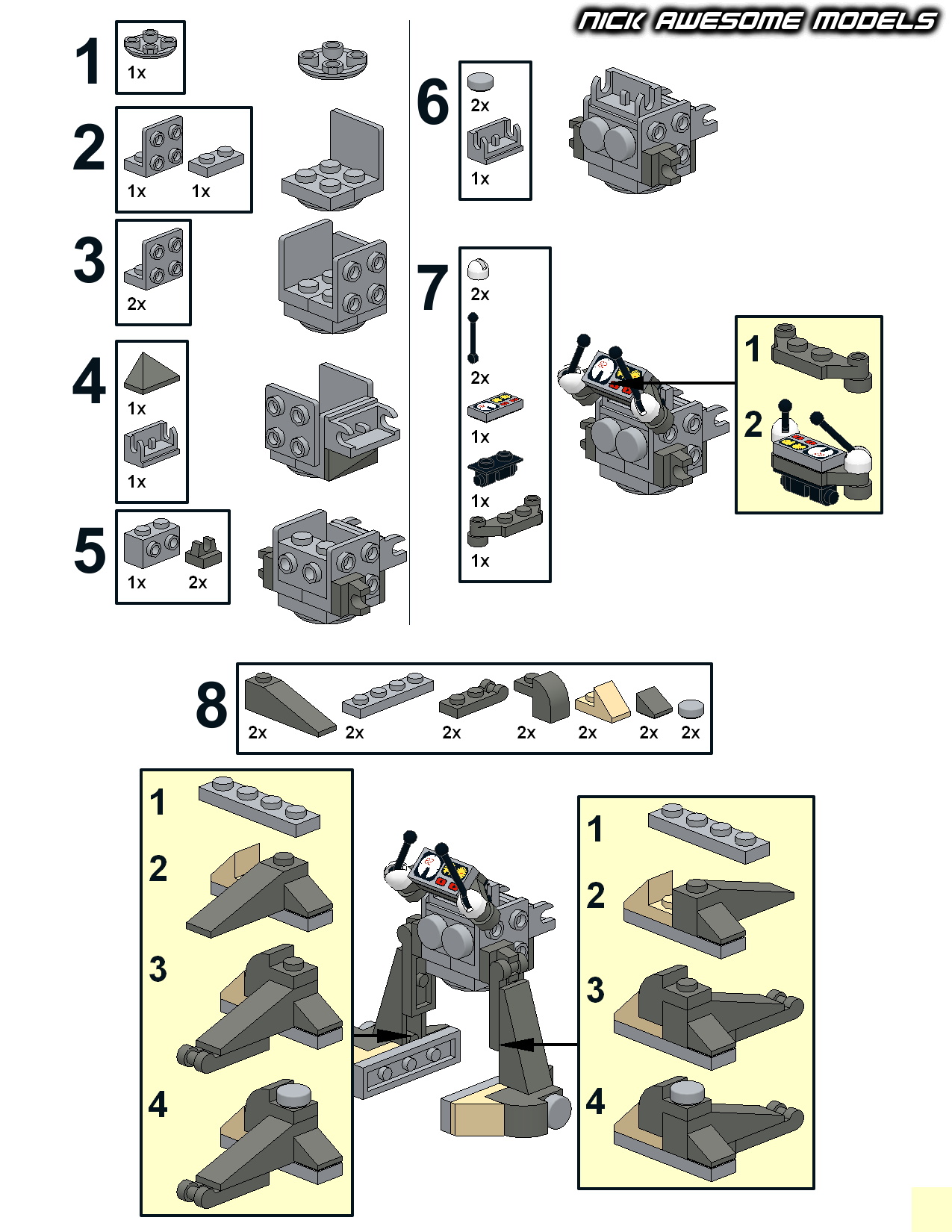 NICK AWESOME MODELS

1
1x

2
1x 1x

3
2x

4
1x
1x

5
1x 2x

6
2x
1x

7
2x
2x
1x
1x
1x

1
2

8
2x 2x 2x 2x 2x 2x 2x

1
2
3
4

1
2
3
4