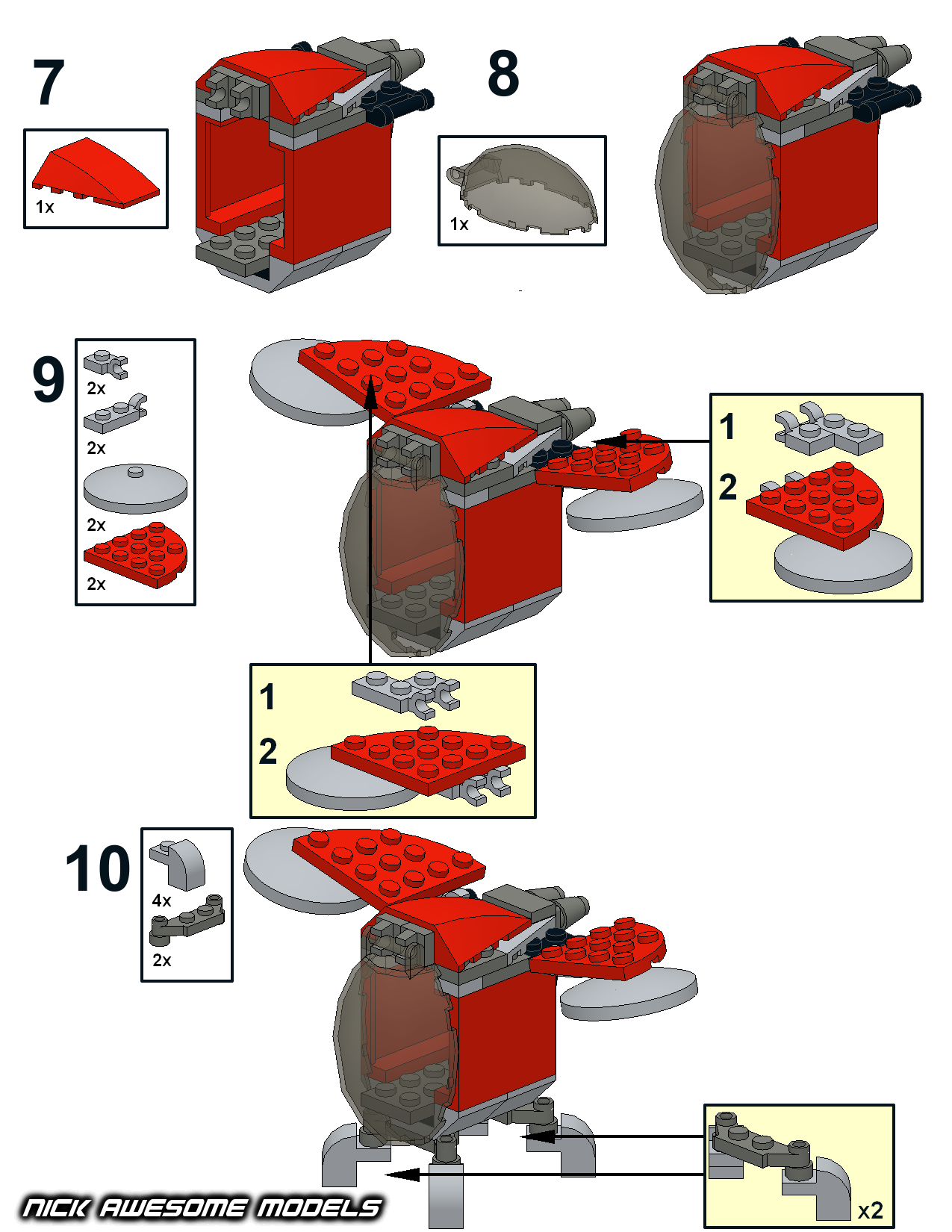 7

1x

8

1x

9

2x

2x

2x

2x

1

2

1

2

10

4x

2x

x2

NICK AWESOME MODELS