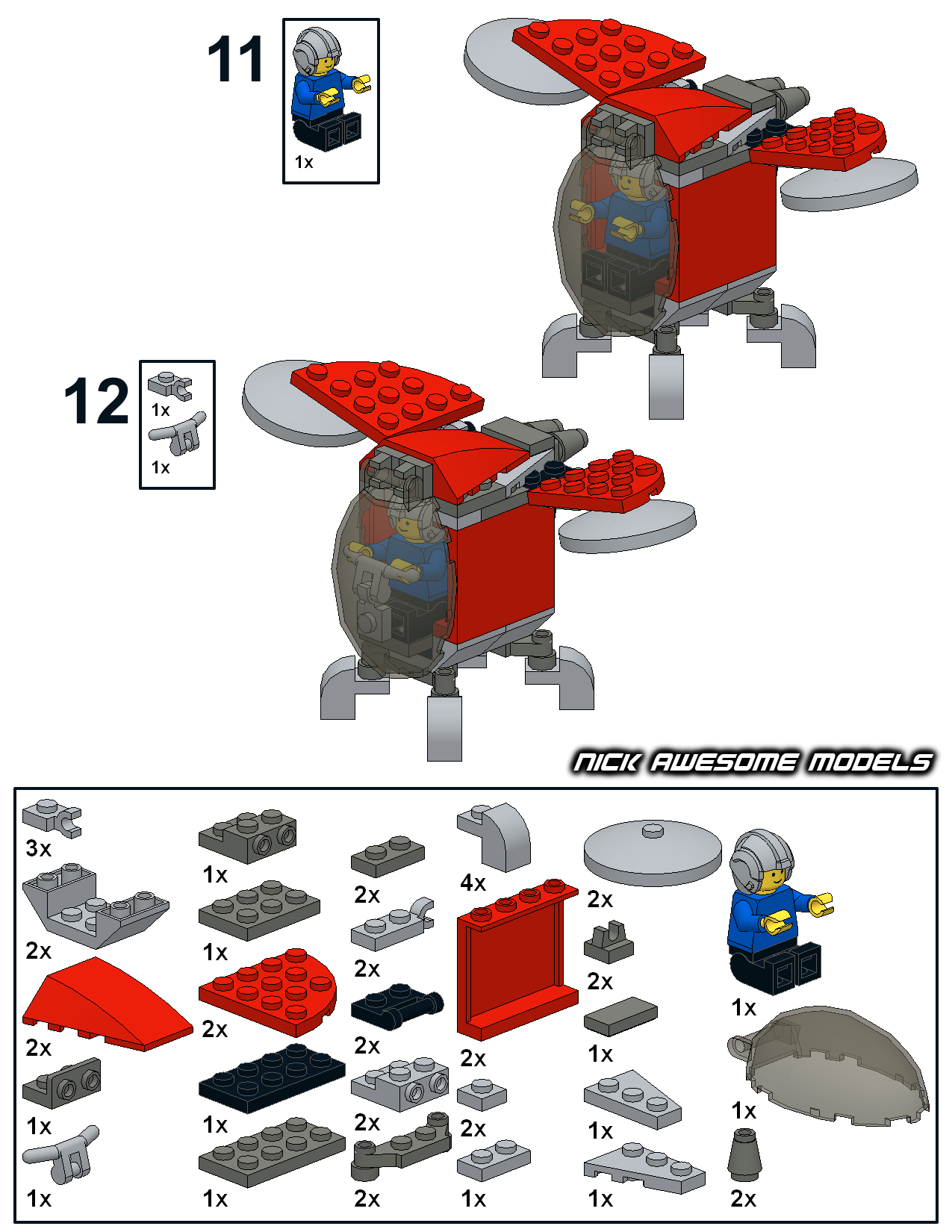 11

1x

12

1x

1x

NICK AWESOME MODELS

3x

2x

2x

1x

1x

1x

1x

2x

1x

1x

2x

2x

2x

2x

2x

4x

2x

2x

1x

2x

2x

1x

1x

1x

1x

1x

2x