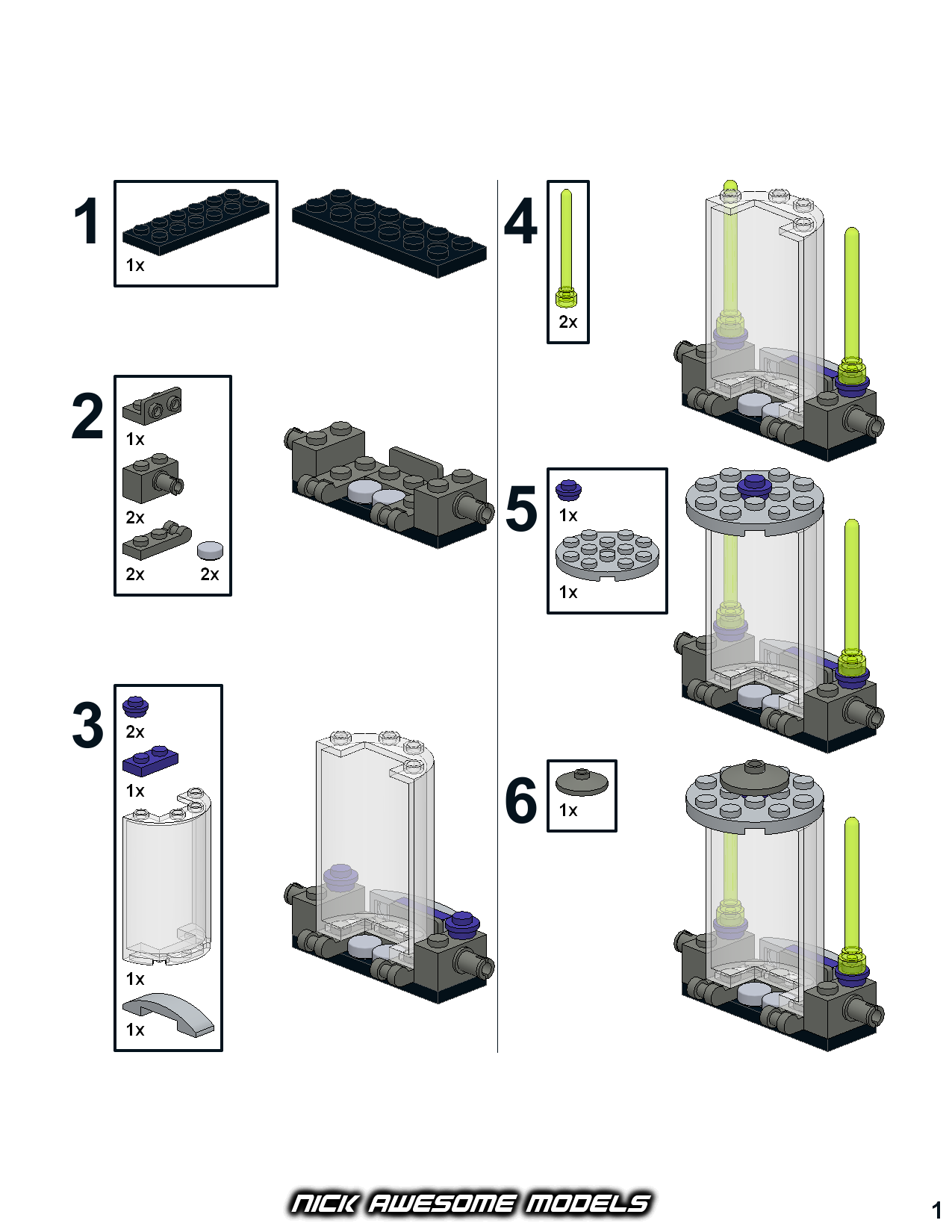 1
1x

2
1x
2x
2x
2x

3
2x
1x
1x
1x

4
2x

5
1x
1x

6
1x

NICK AWESOME MODELS

1