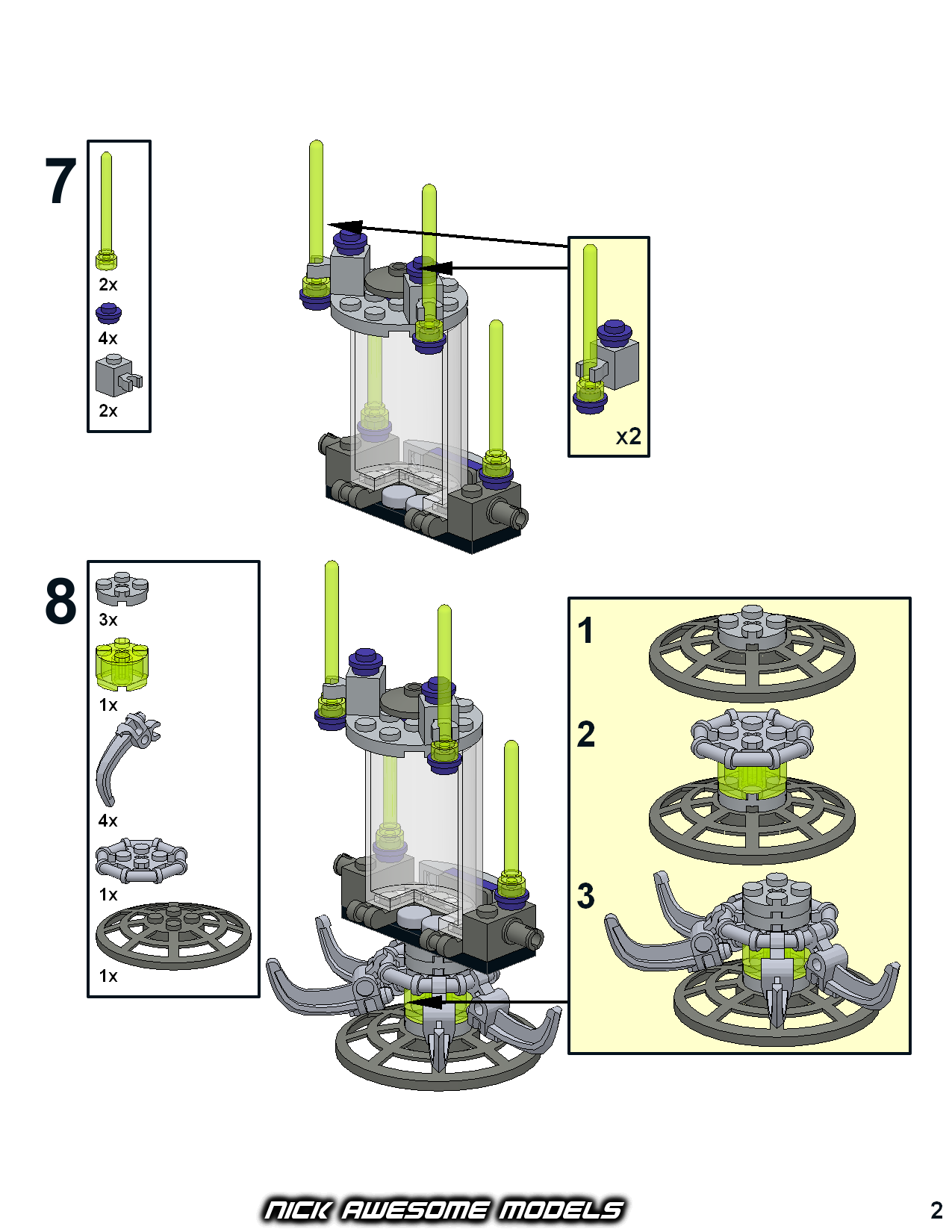 7

2x

4x

2x

x2

8

3x

1x

4x

1x

1x

1

2

3

NICK AWESOME MODELS

2