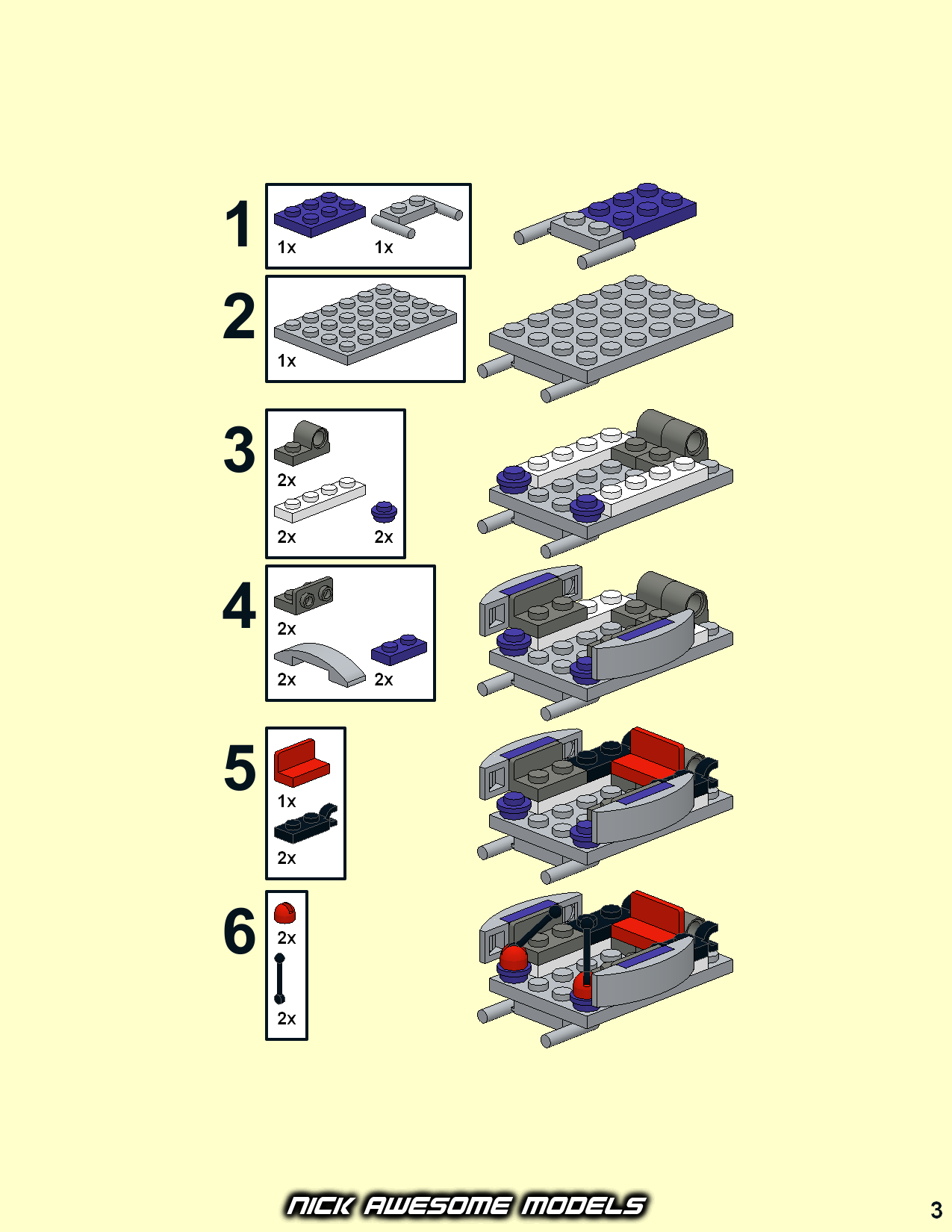 1
1x
1x

2
1x

3
2x
2x
2x

4
2x
2x
2x

5
1x
2x

6
2x
2x

NICK AWESOME MODELS

3