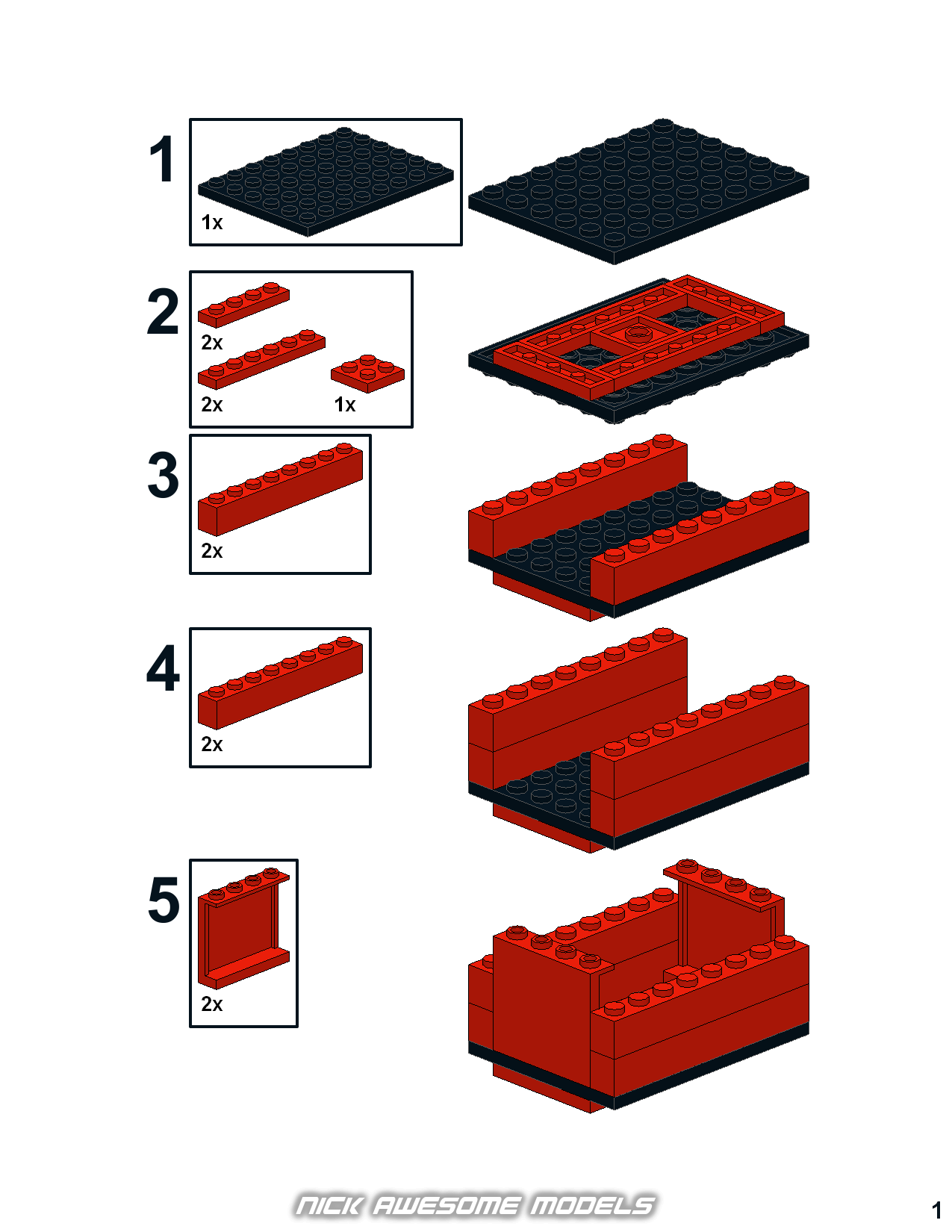 1
1x

2
2x
2x
1x

3
2x

4
2x

5
2x

NICK AWESOME MODELS

1