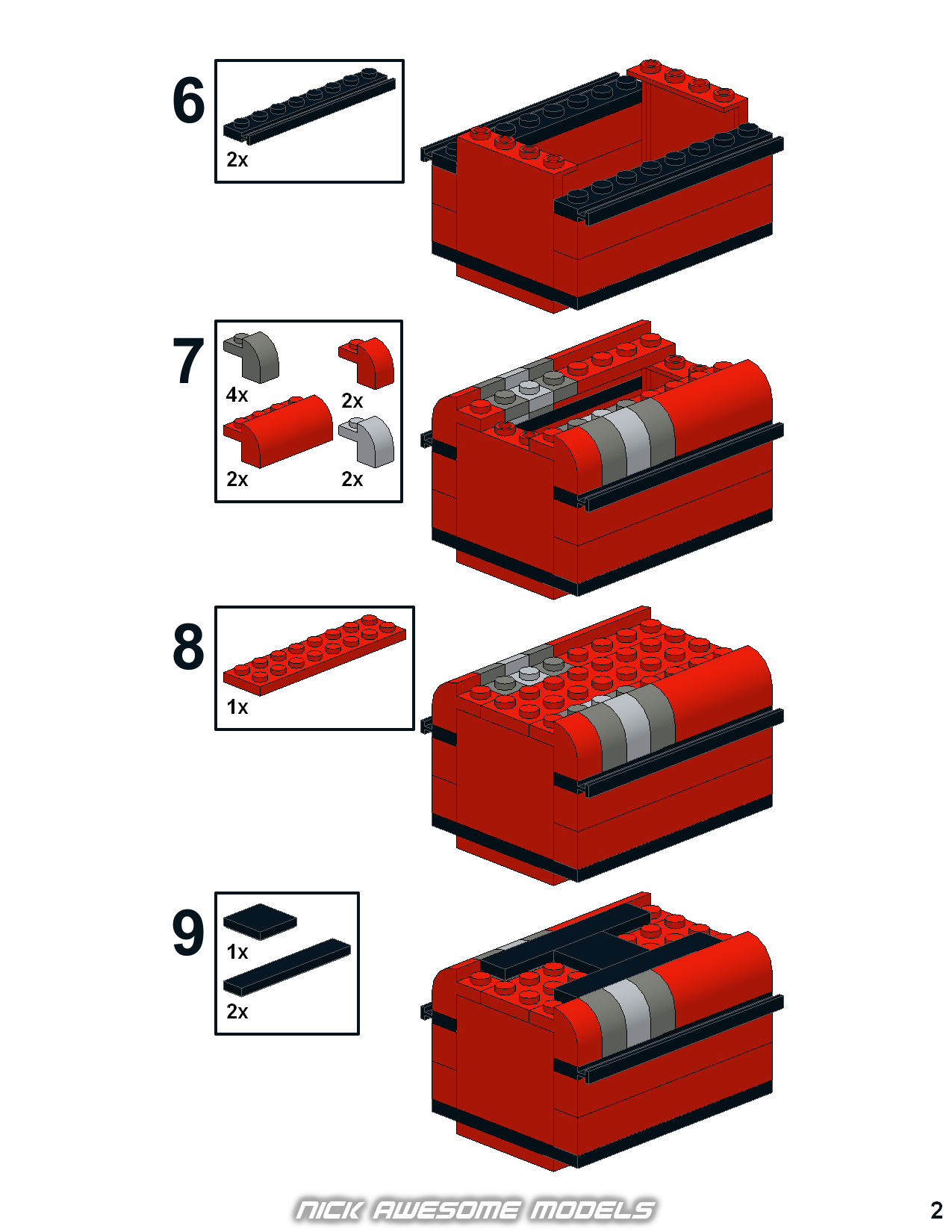 6

2x

7

4x

2x

2x

2x

8

1x

9

1x

2x

NICK AWESOME MODELS

2