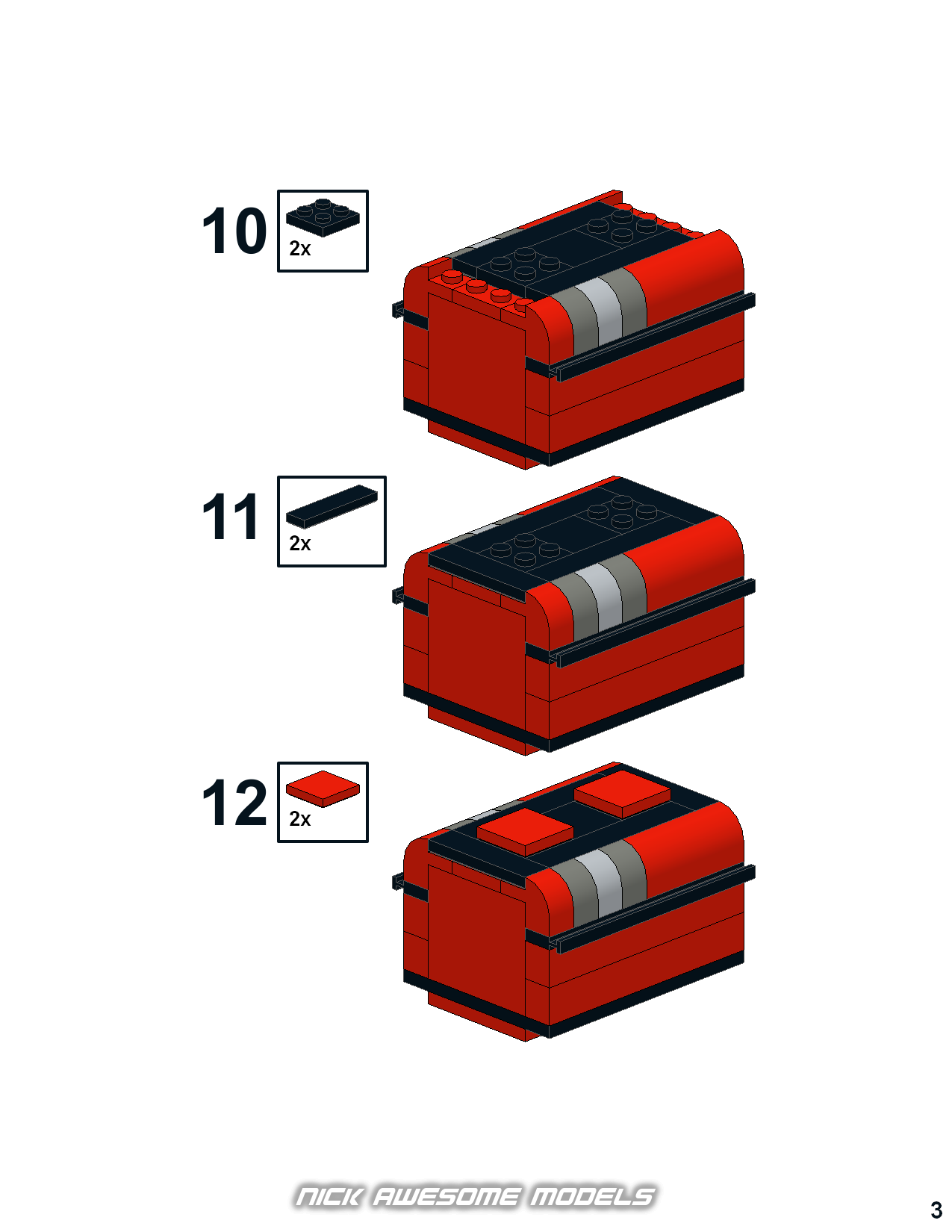 10
2x

11
2x

12
2x

NICK AWESOME MODELS

3