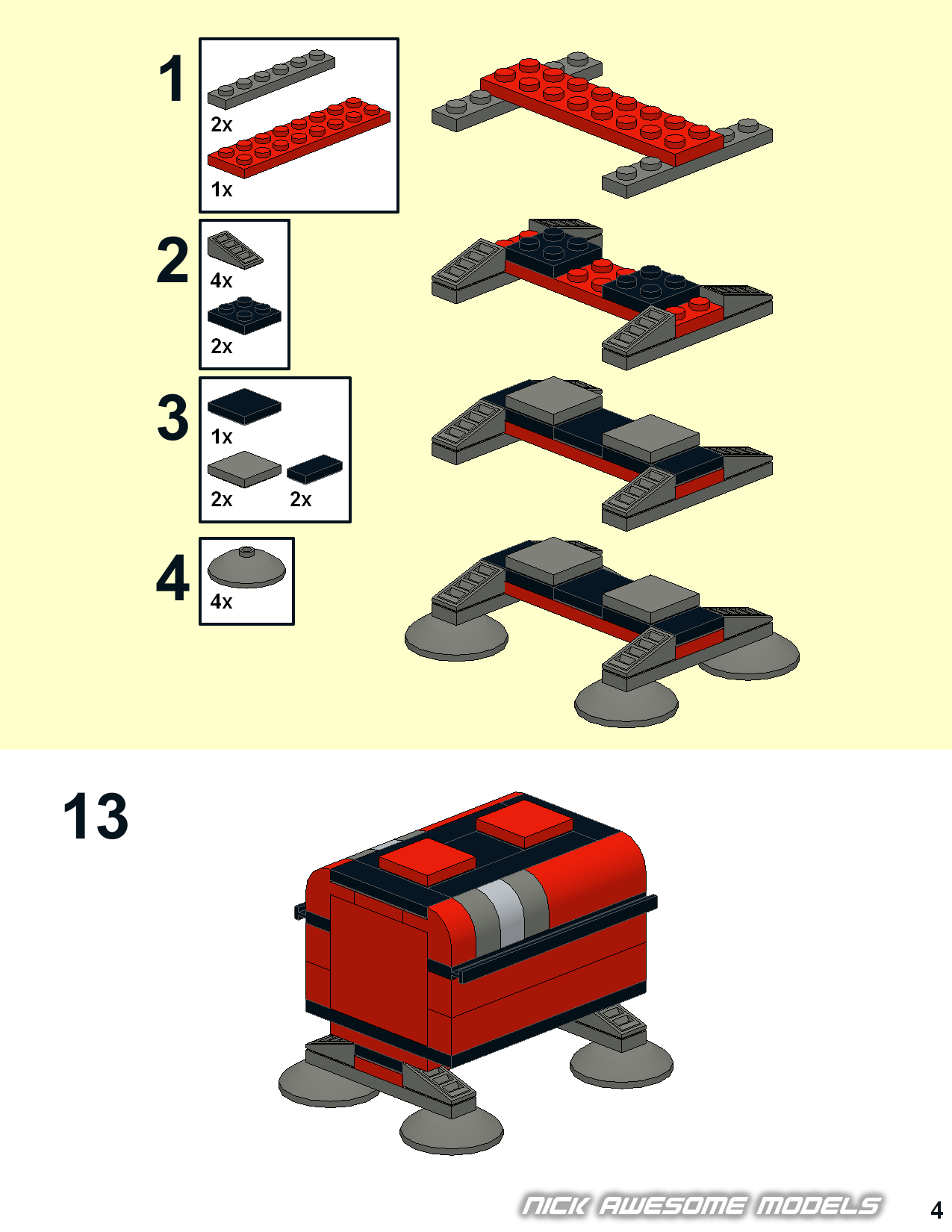 1

2x

1x

2

4x

2x

3

1x

2x 2x

4

4x

13

NICK AWESOME MODELS

4