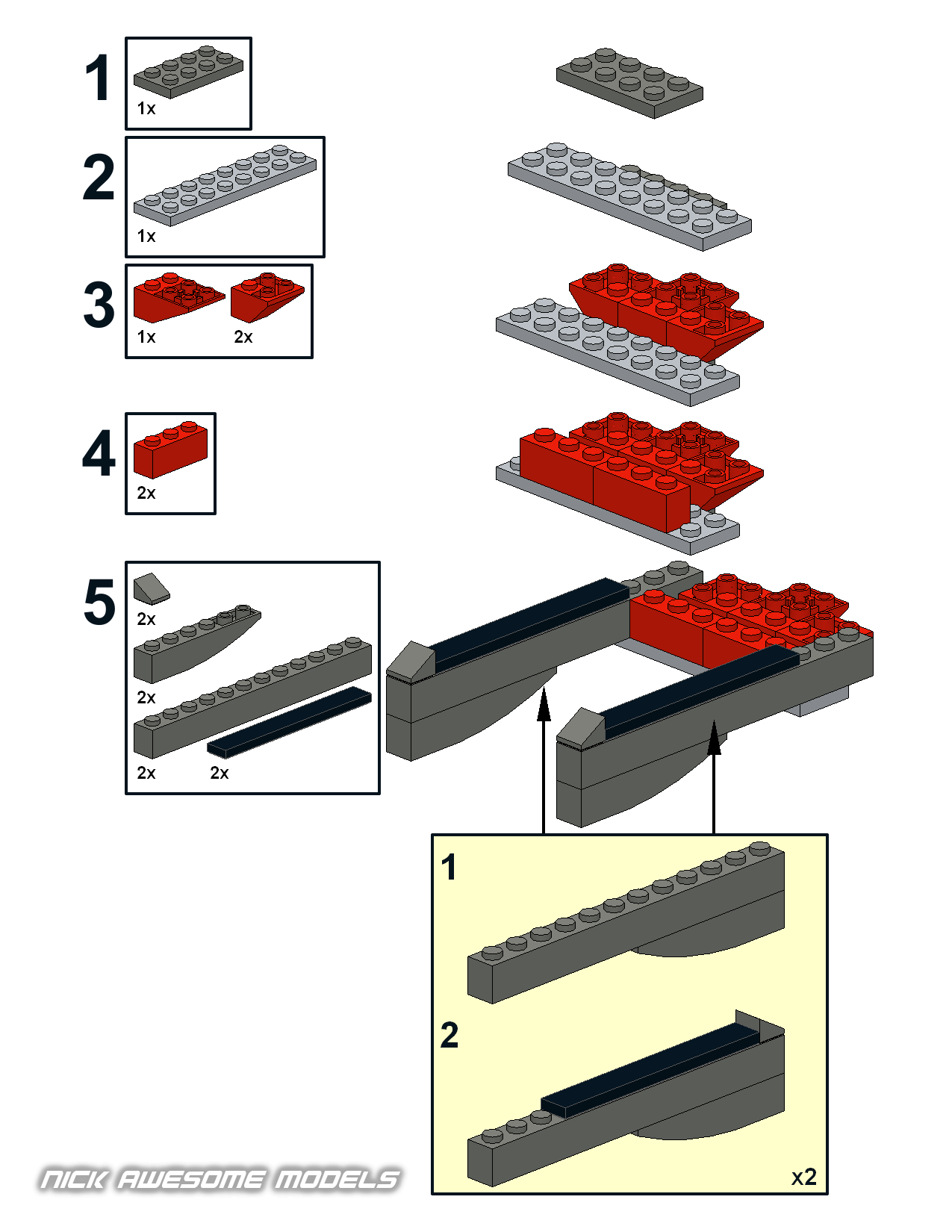 1
1x

2
1x

3
1x
2x

4
2x

5
2x
2x
2x
2x

1

2

x2

NICK AWESOME MODELS