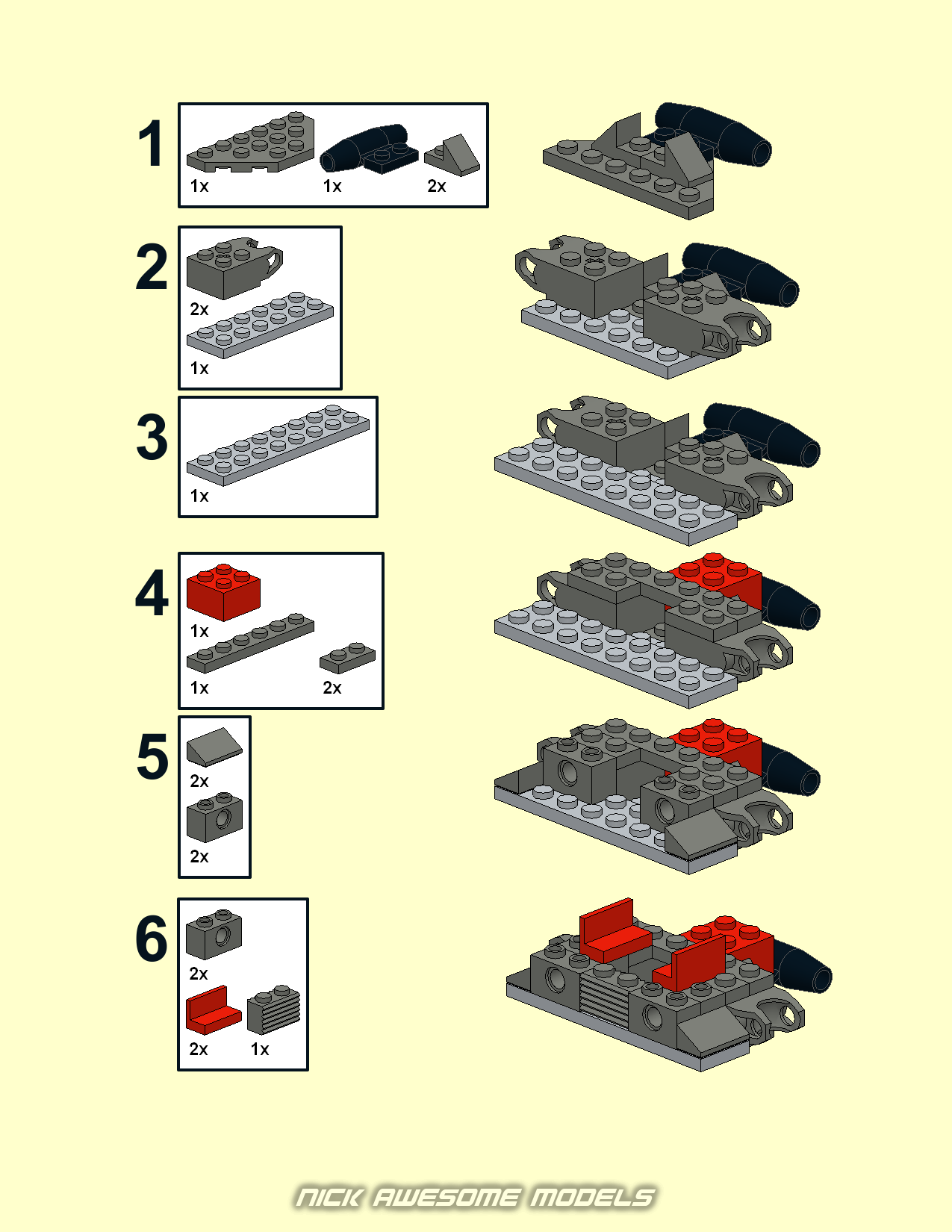 1
1x
1x
2x

2
2x
1x

3
1x

4
1x
1x
2x

5
2x
2x

6
2x
2x
1x

NICK AWESOME MODELS