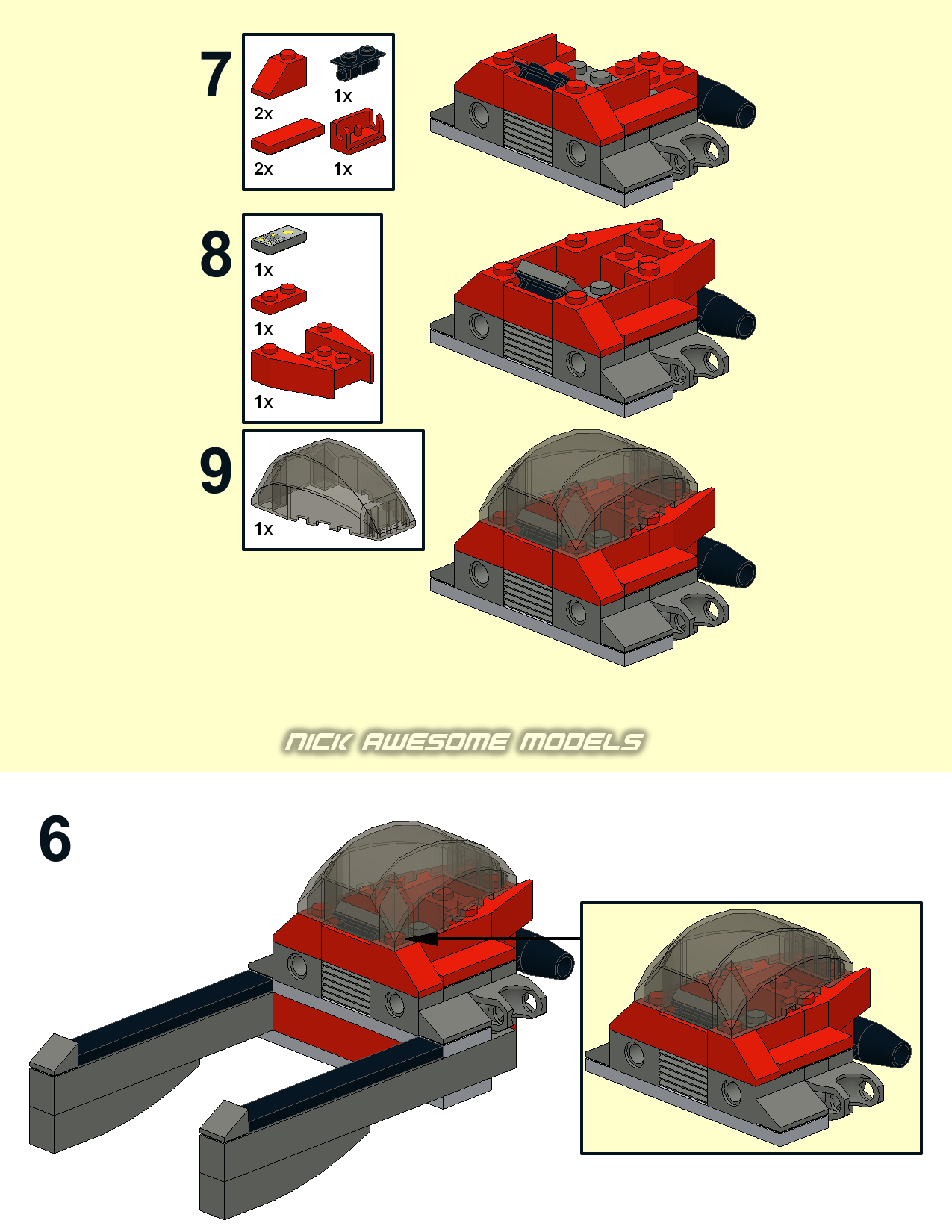 7

2x

1x

2x

1x

8

1x

1x

1x

9

1x

NICK AWESOME MODELS

6