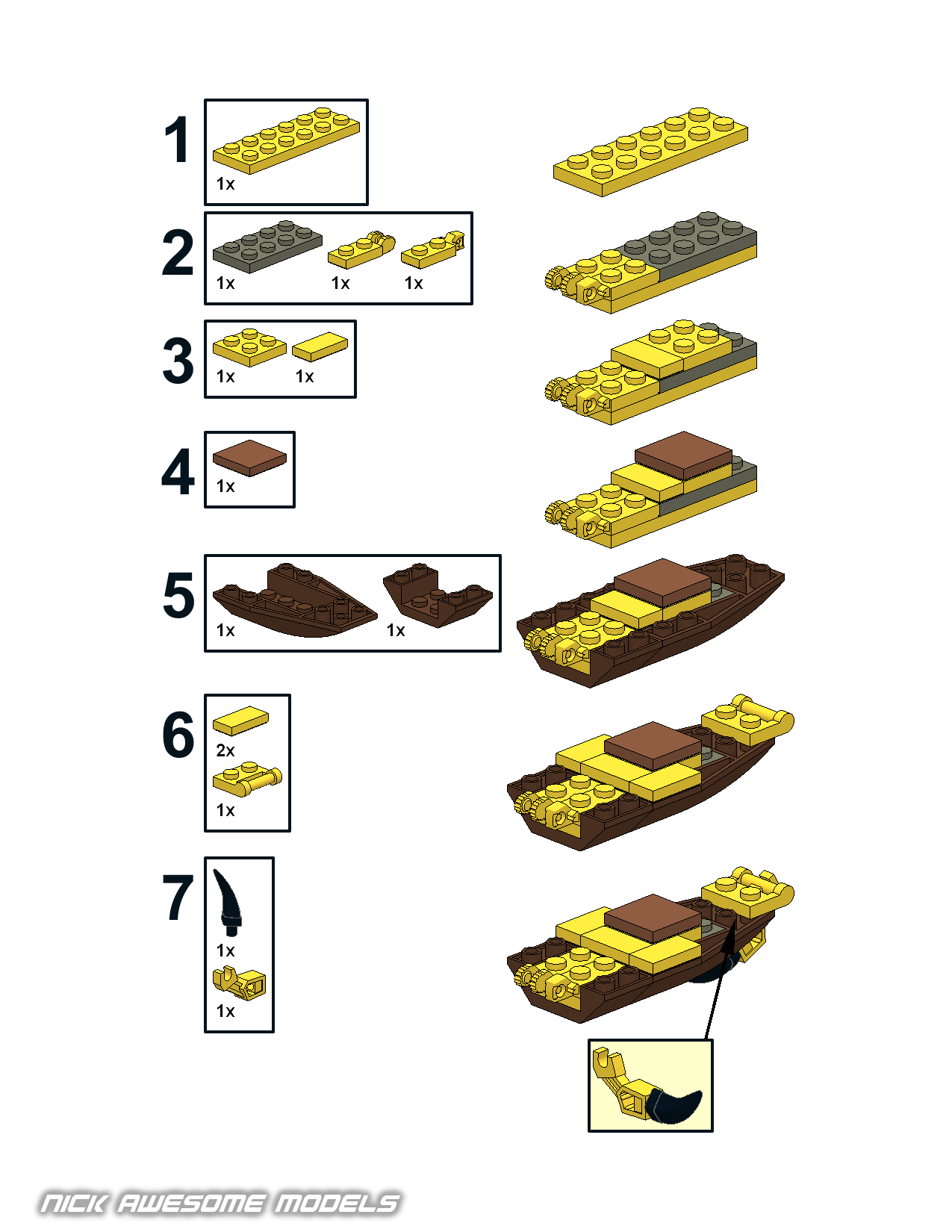 1
1x

2
1x
1x
1x

3
1x
1x

4
1x

5
1x
1x

6
2x
1x

7
1x
1x

NICK AWESOME MODELS