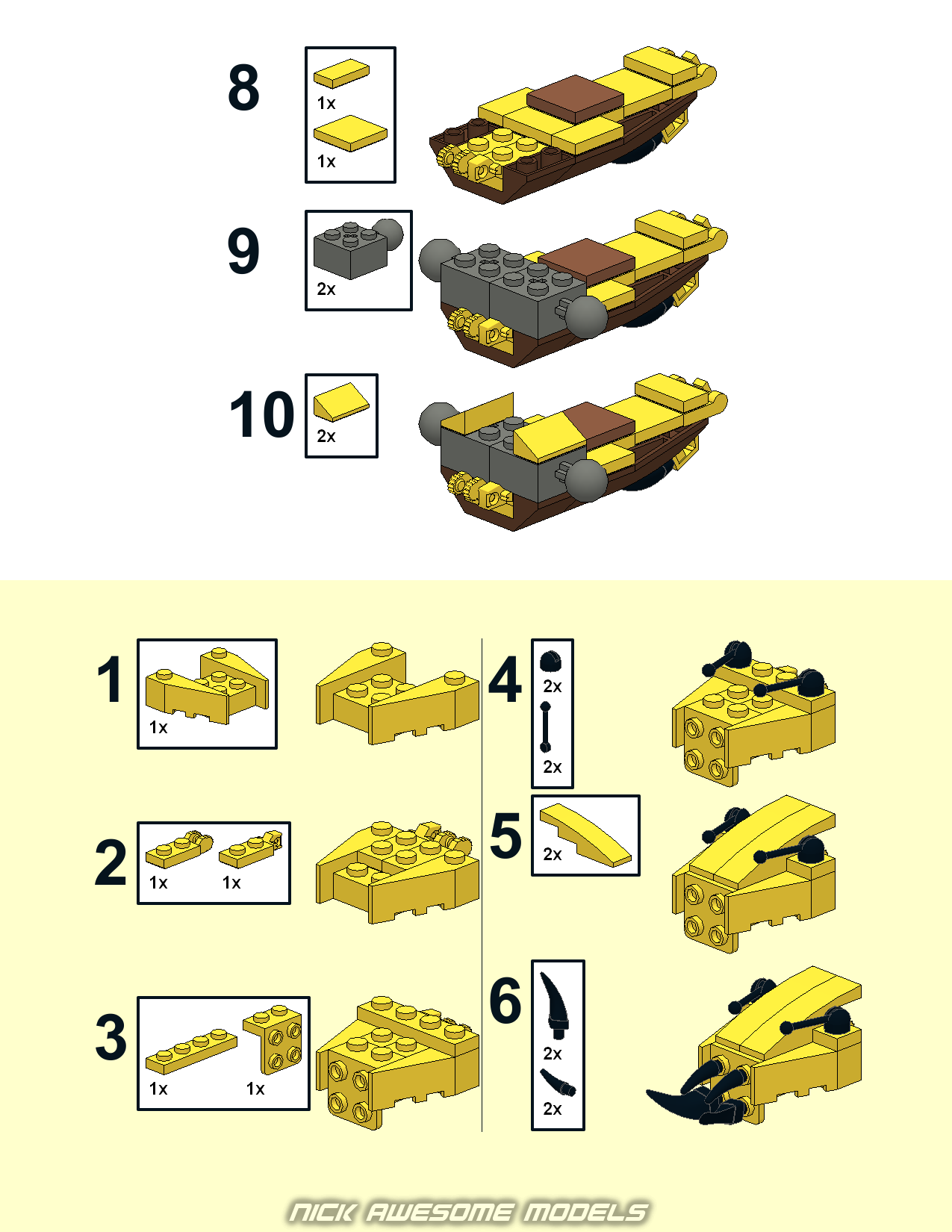 8

1x

1x

9

2x

10

2x

1

1x

2

1x 1x

3

1x 1x

4

2x

2x

5

2x

6

2x

2x

NICK AWESOME MODELS