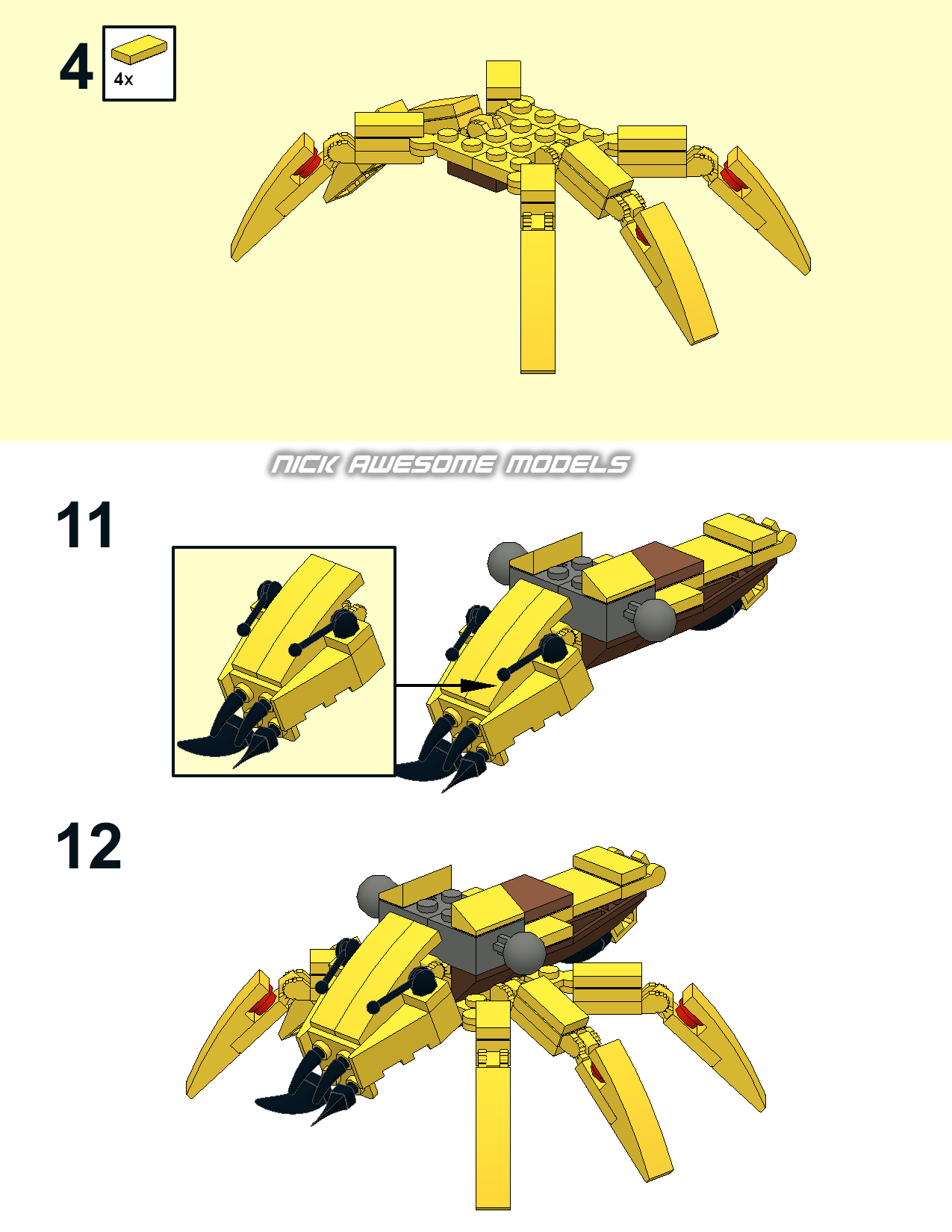 4

4x

NICK AWESOME MODELS

11

12