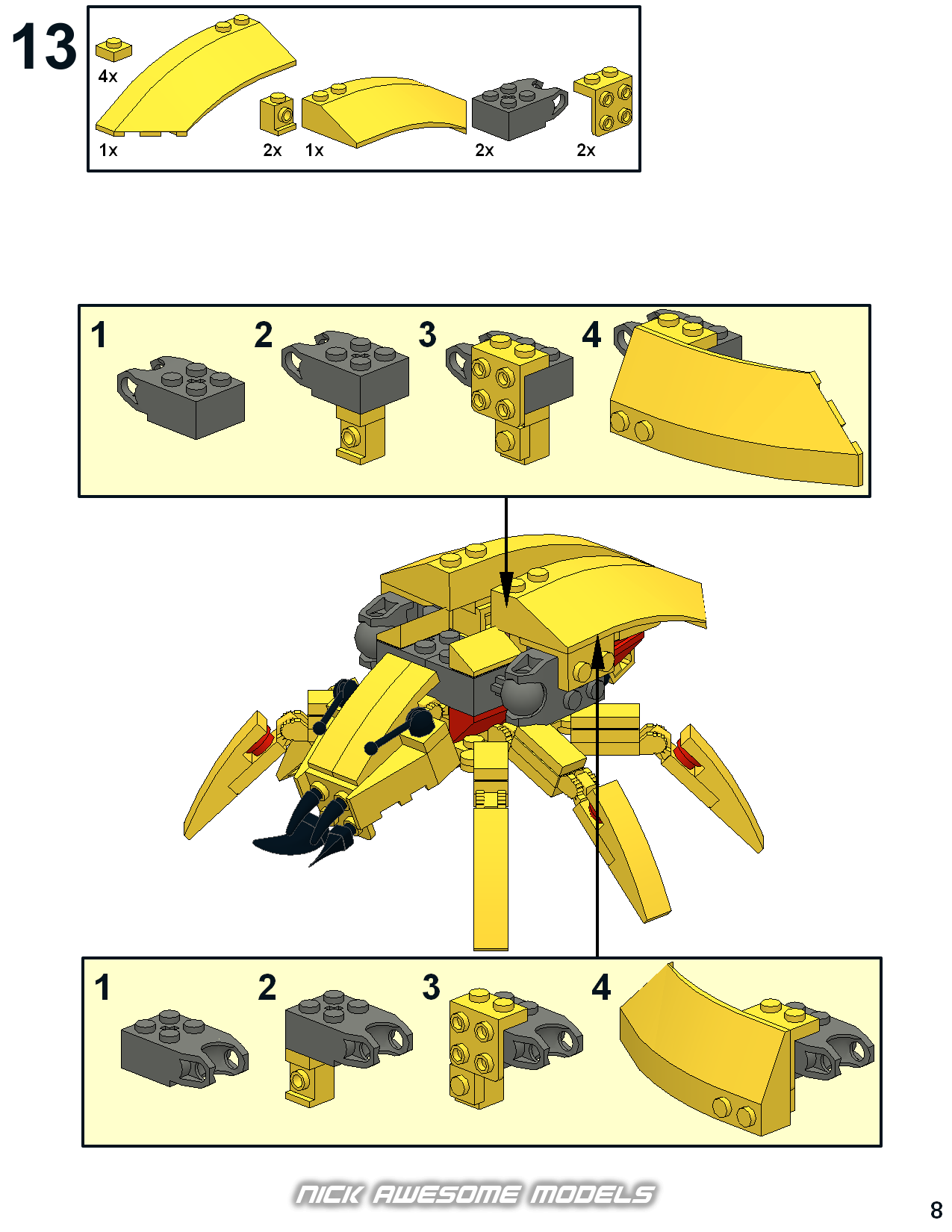 13

4x
1x
2x
1x
2x
2x

1
2
3
4

1
2
3
4

NICK AWESOME MODELS

8