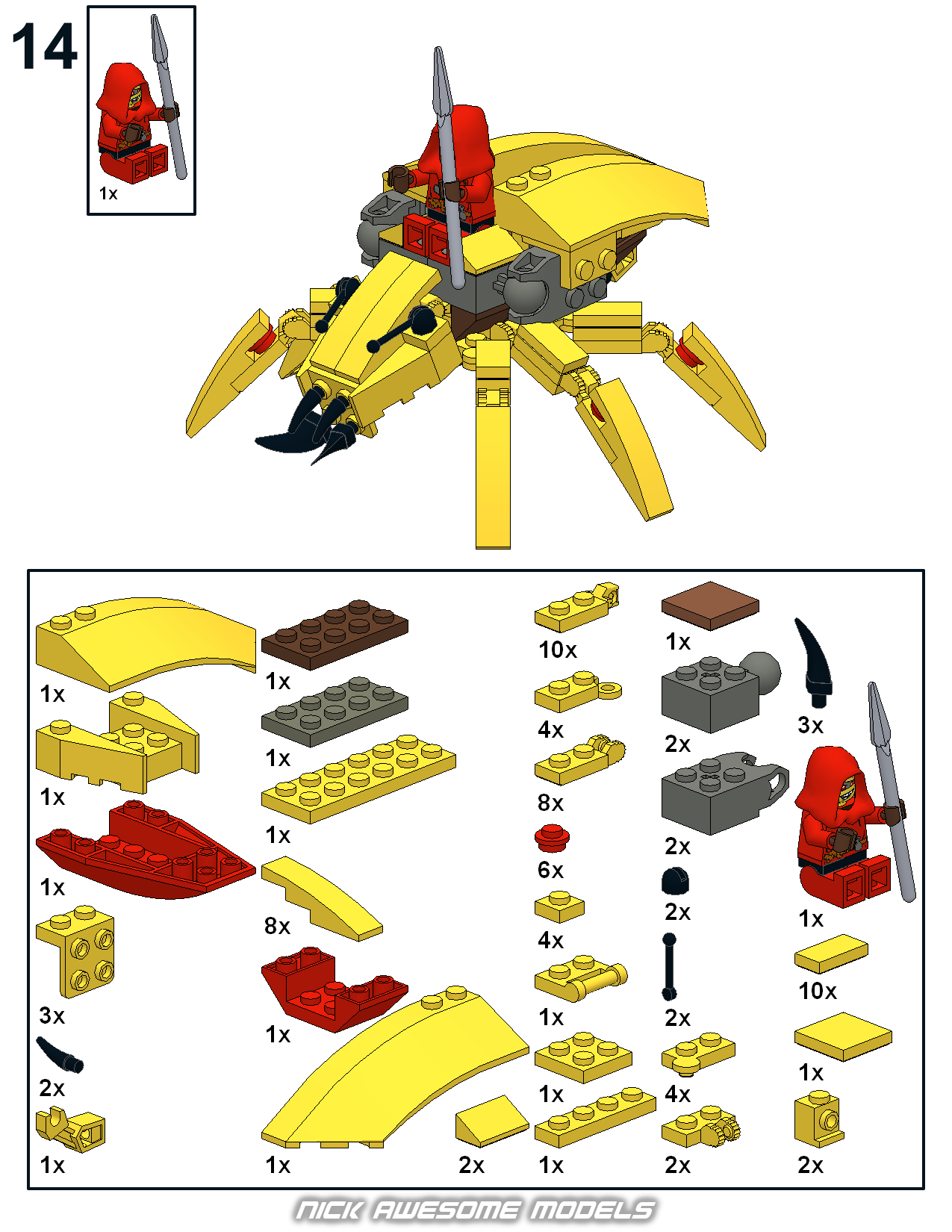 14

1x

1x
1x
1x
3x
2x
1x

1x
1x
1x
8x
1x
1x
2x

10x
4x
8x
6x
4x
1x
1x
1x

1x
2x
2x
2x
2x
4x
2x

3x
1x
10x
1x
2x

NICK AWESOME MODELS