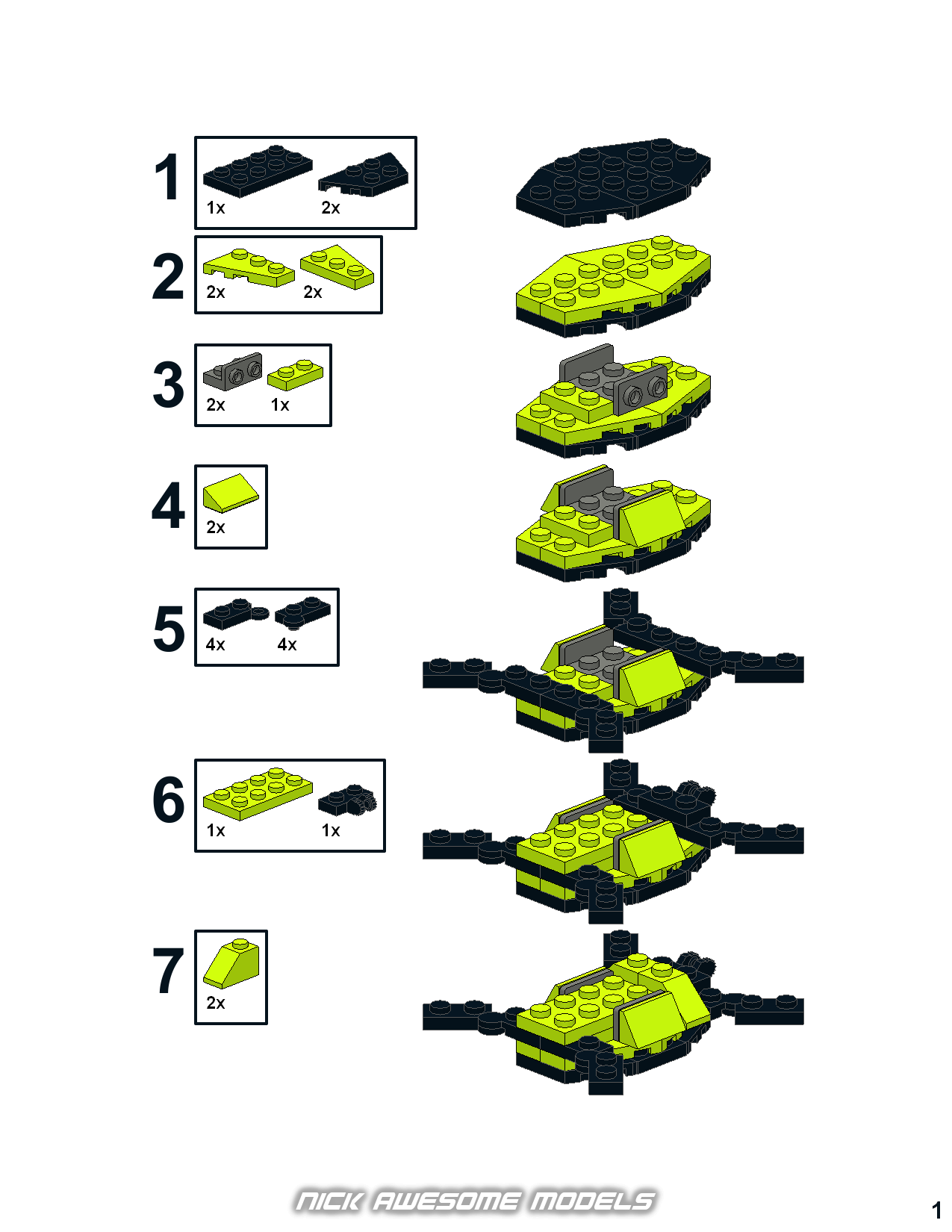 1
1x
2x

2
2x
2x

3
2x
1x

4
2x

5
4x
4x

6
1x
1x

7
2x

NICK AWESOME MODELS

1