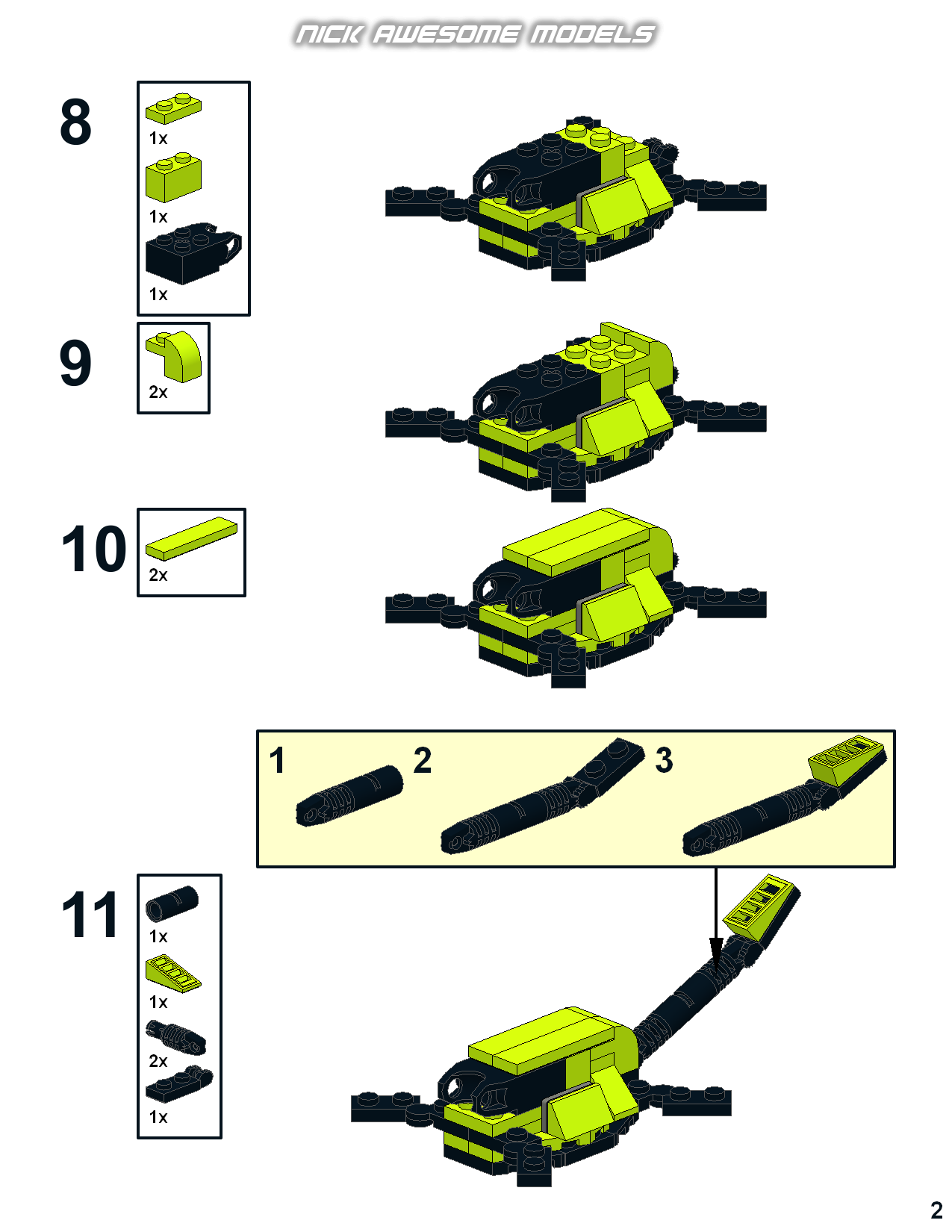 NICK AWESOME MODELS

8

1x

1x

1x

9

2x

10

2x

1

2

3

11

1x

1x

2x

1x

2