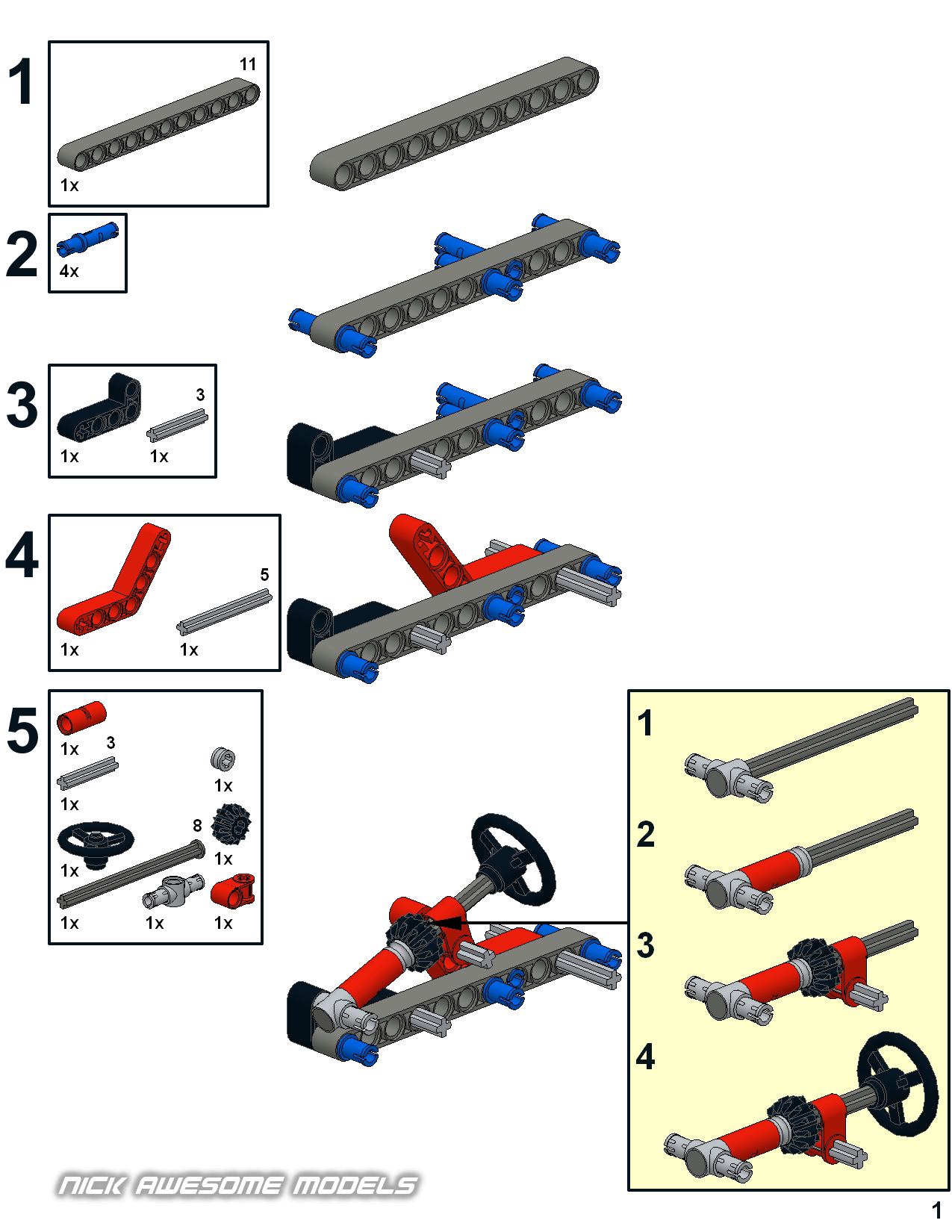 1
11
1x

2
4x

3
3
1x
1x

4
5
1x
1x

5
1x
3
1x
1x
8
1x
1x
1x
1x
1x

1
2
3
4

NICK AWESOME MODELS

1