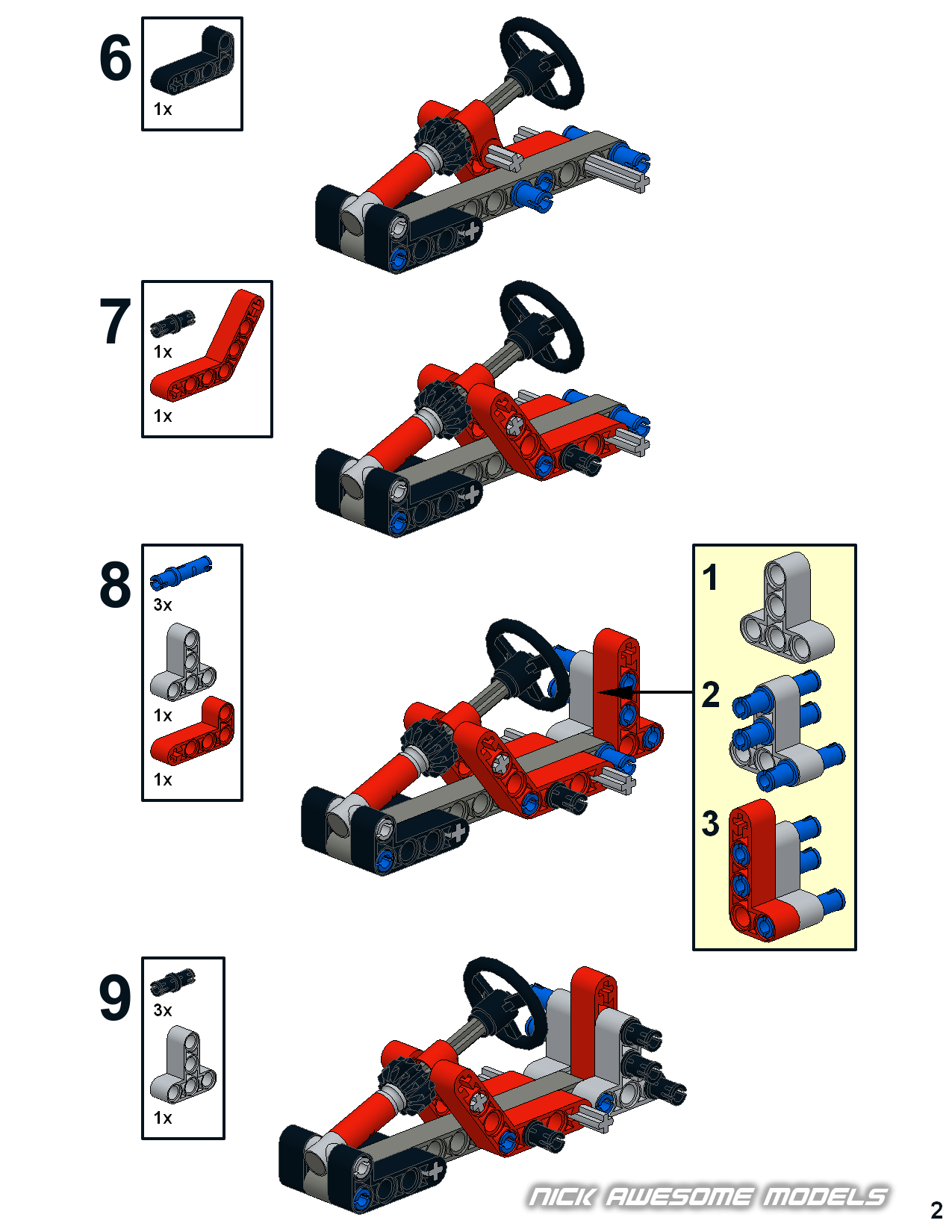 6

1x

7

1x

1x

8

3x

1x

1x

1

2

3

9

3x

1x

NICK AWESOME MODELS

2