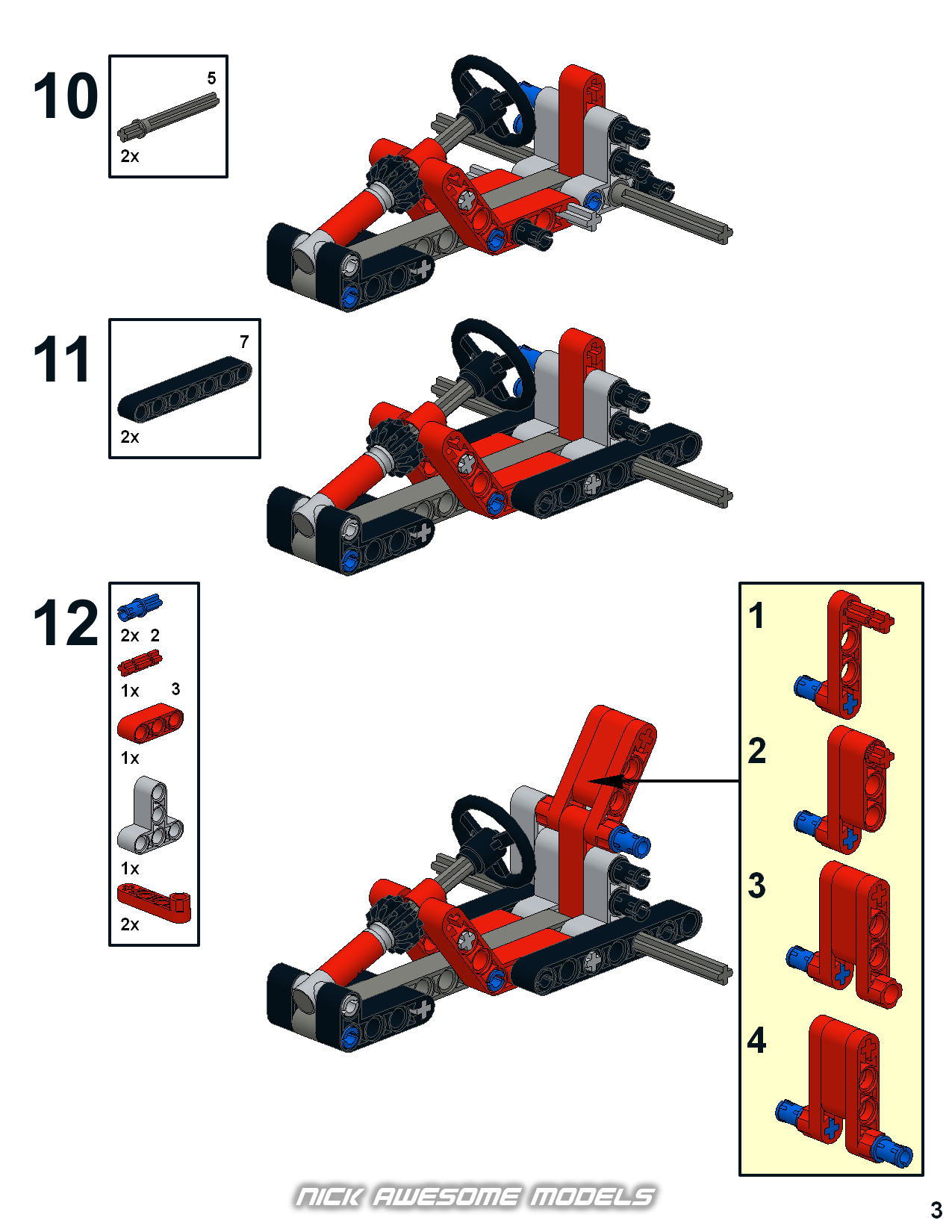 10
5
2x

11
7
2x

12
2x 2
1x 3
1x
1x
2x

1
2
3
4

NICK AWESOME MODELS

3