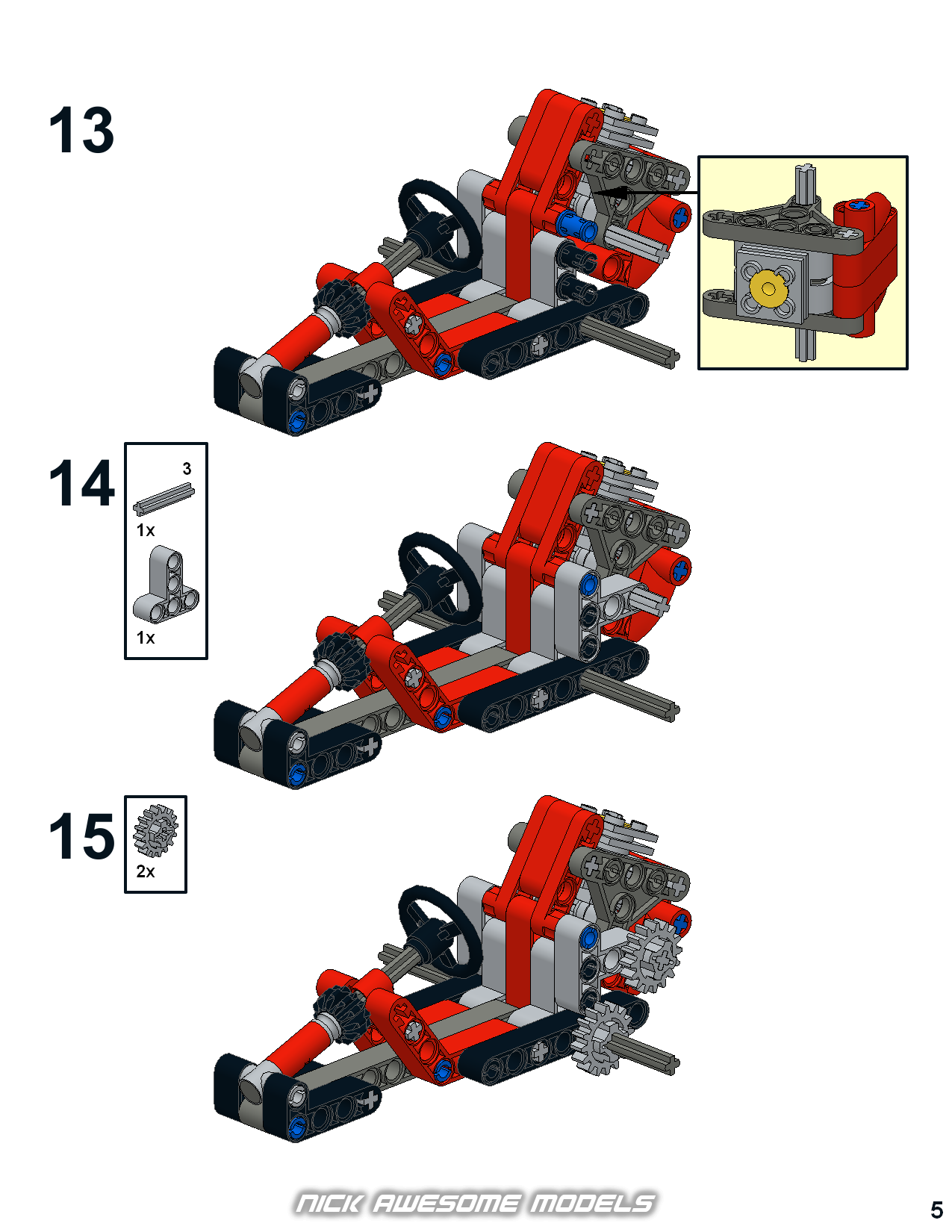 13

14

3

1x

1x

15

2x

NICK AWESOME MODELS

5