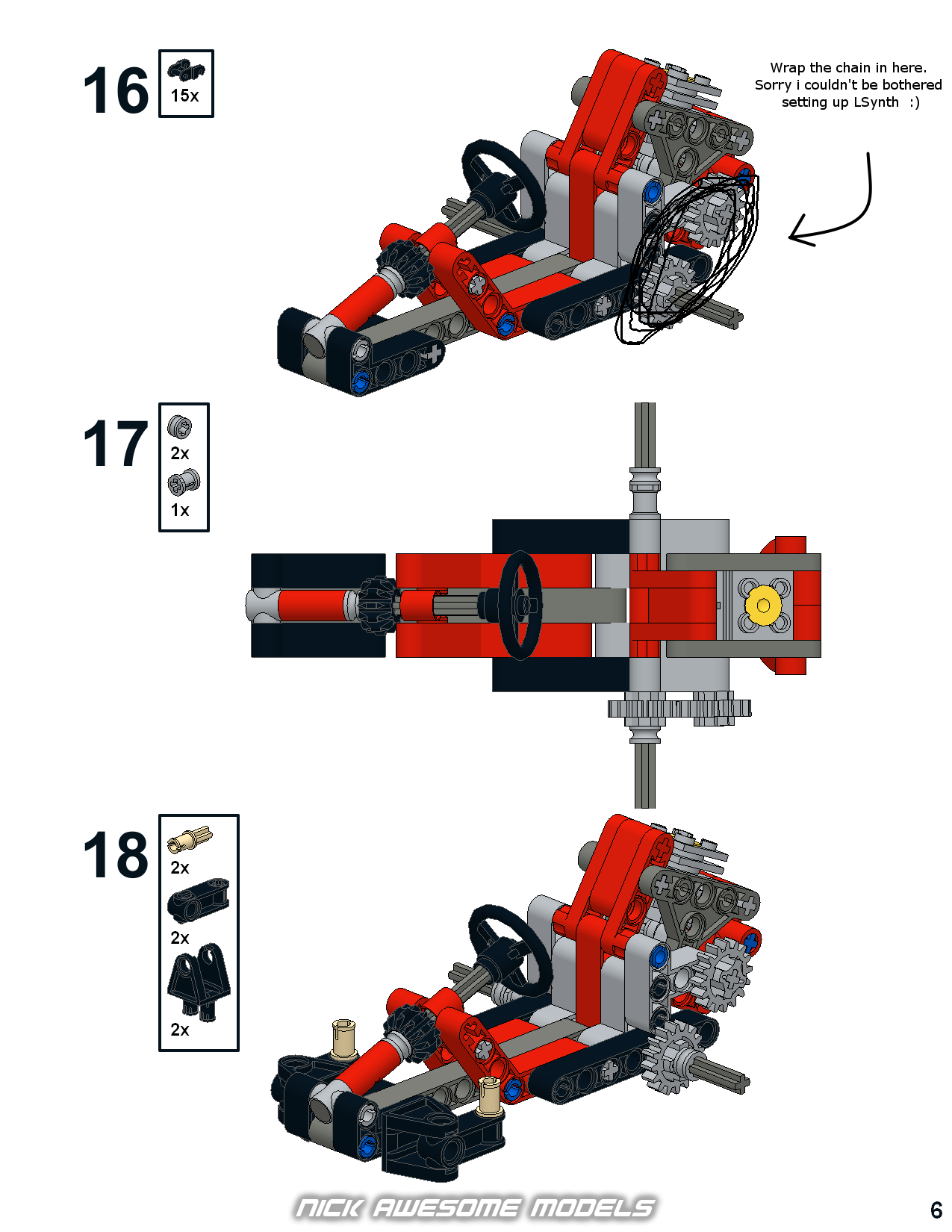 16

15x

Wrap the chain in here. Sorry i couldn't be bothered setting up LSynth :)

17

2x

1x

18

2x

2x

2x

NICK AWESOME MODELS

6