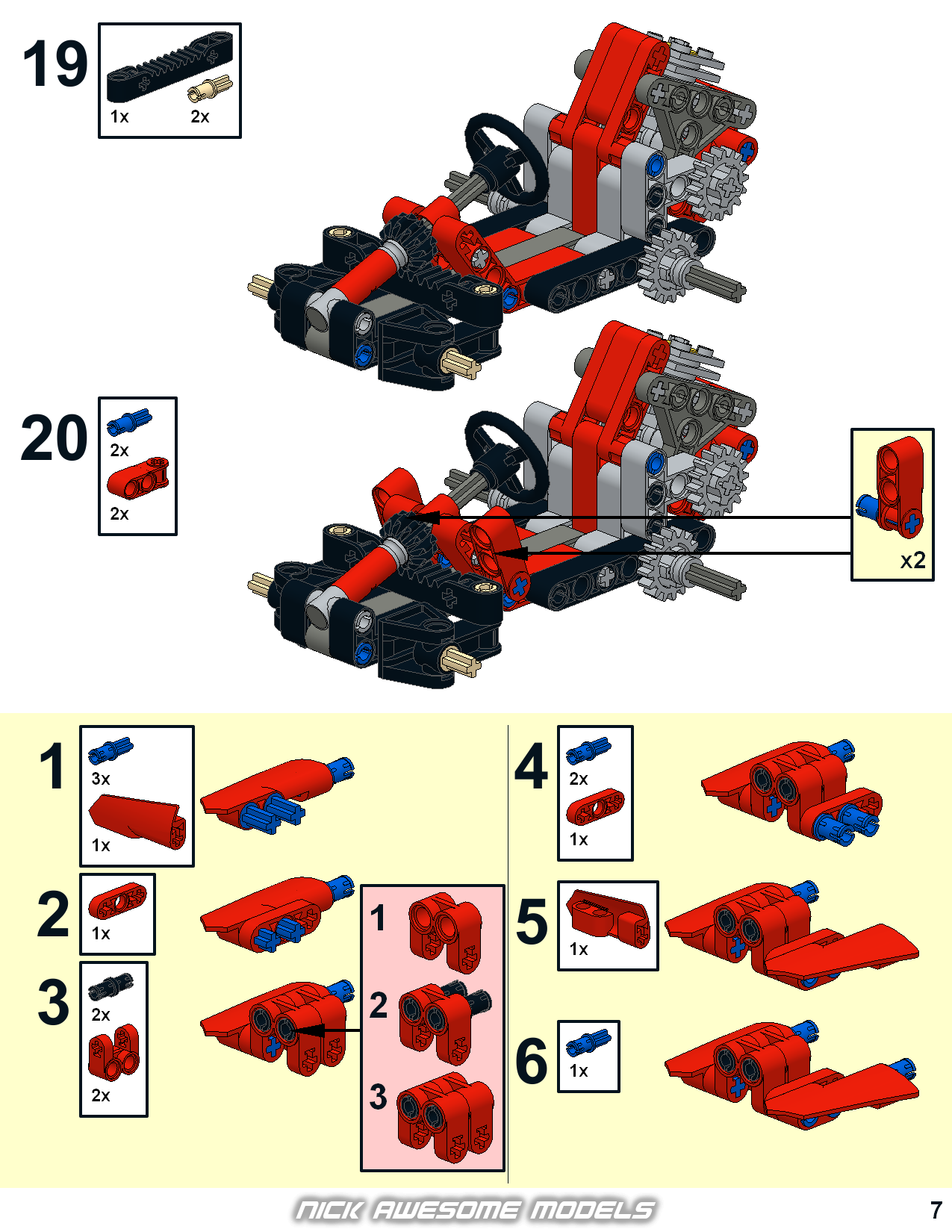 19

1x 2x

20

2x

2x

x2

1

3x

1x

2

1x

3

2x

2x

1

2

3

4

2x

1x

5

1x

6

1x

NICK AWESOME MODELS

7