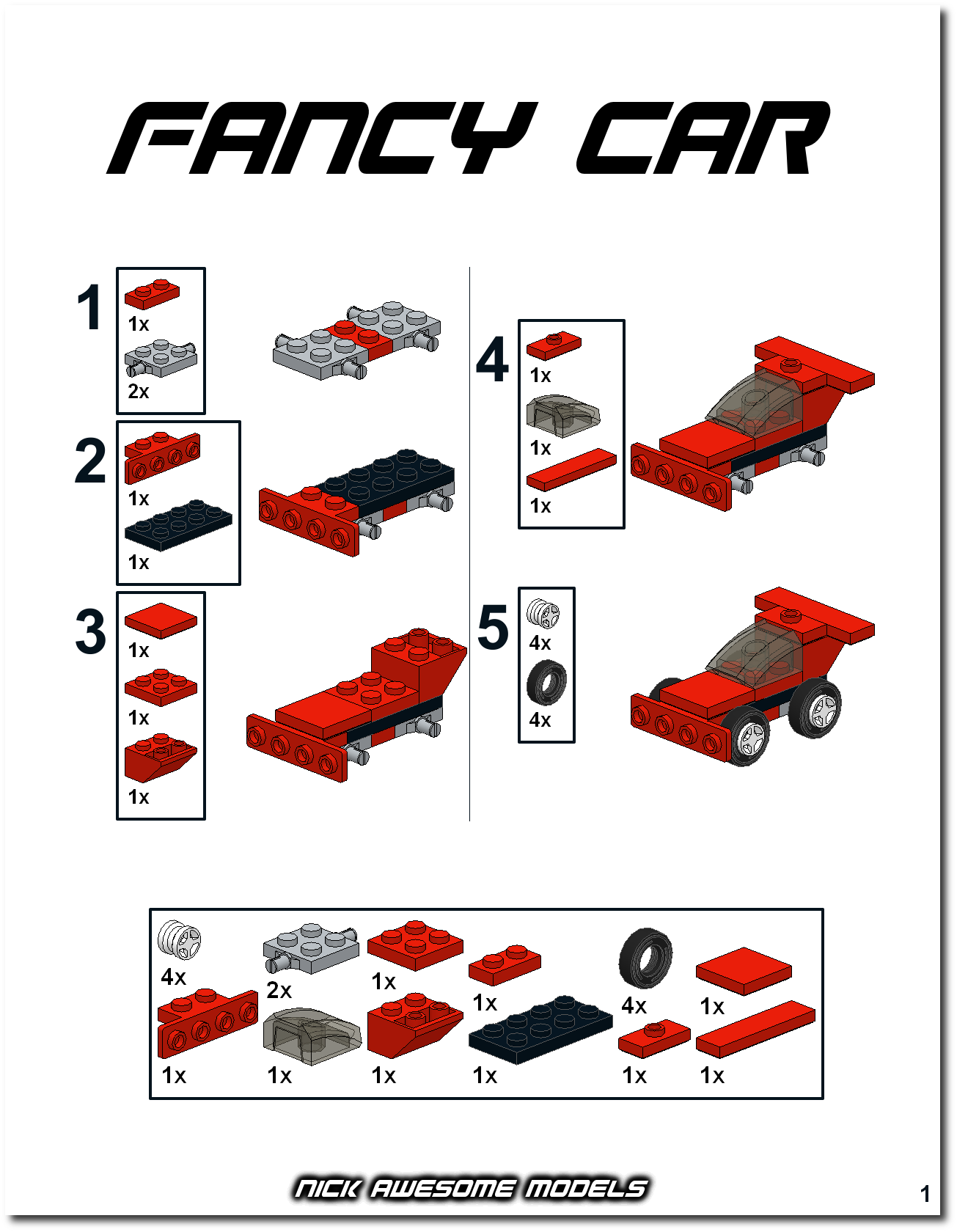 FANCY CAR

1
1x
2x

2
1x
1x

3
1x
1x
1x

4
1x
1x
1x

5
4x
4x

4x
2x
1x
1x
4x
1x
1x
1x
1x
1x
1x
1x

NICK AWESOME MODELS

1