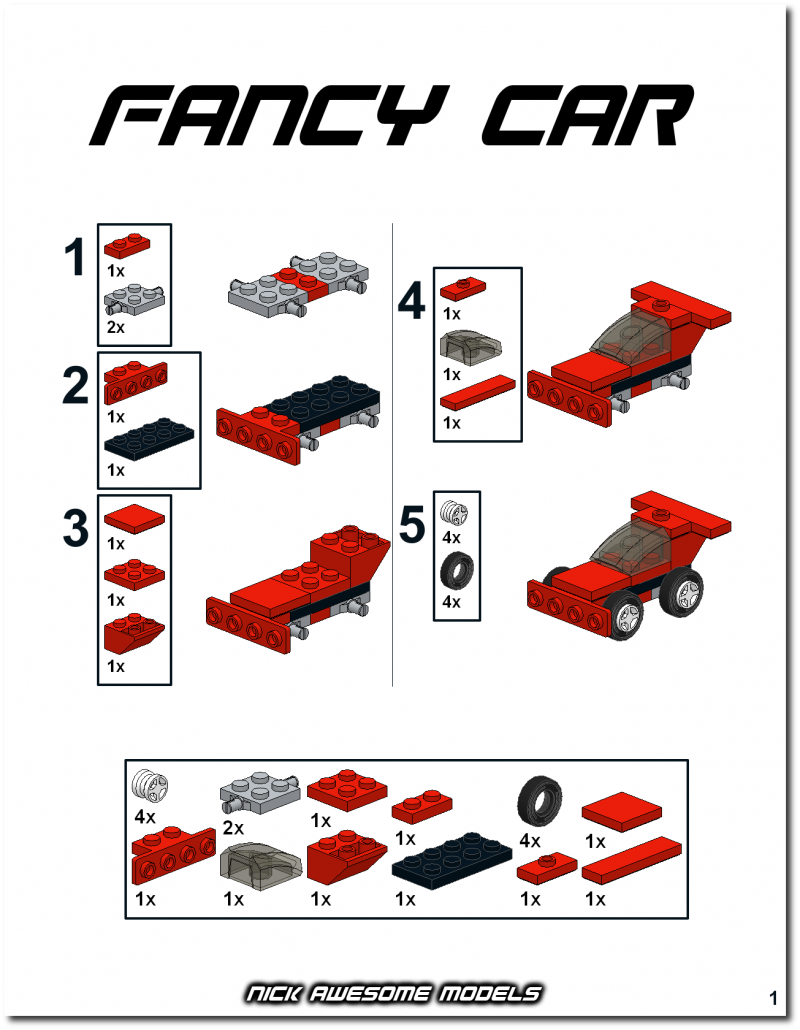 FANCY CAR

1
1x
2x

2
1x
1x

3
1x
1x
1x

4
1x
1x
1x

5
4x
4x

4x
2x
1x
1x
4x
1x
1x
1x
1x
1x
1x
1x

NICK AWESOME MODELS

1